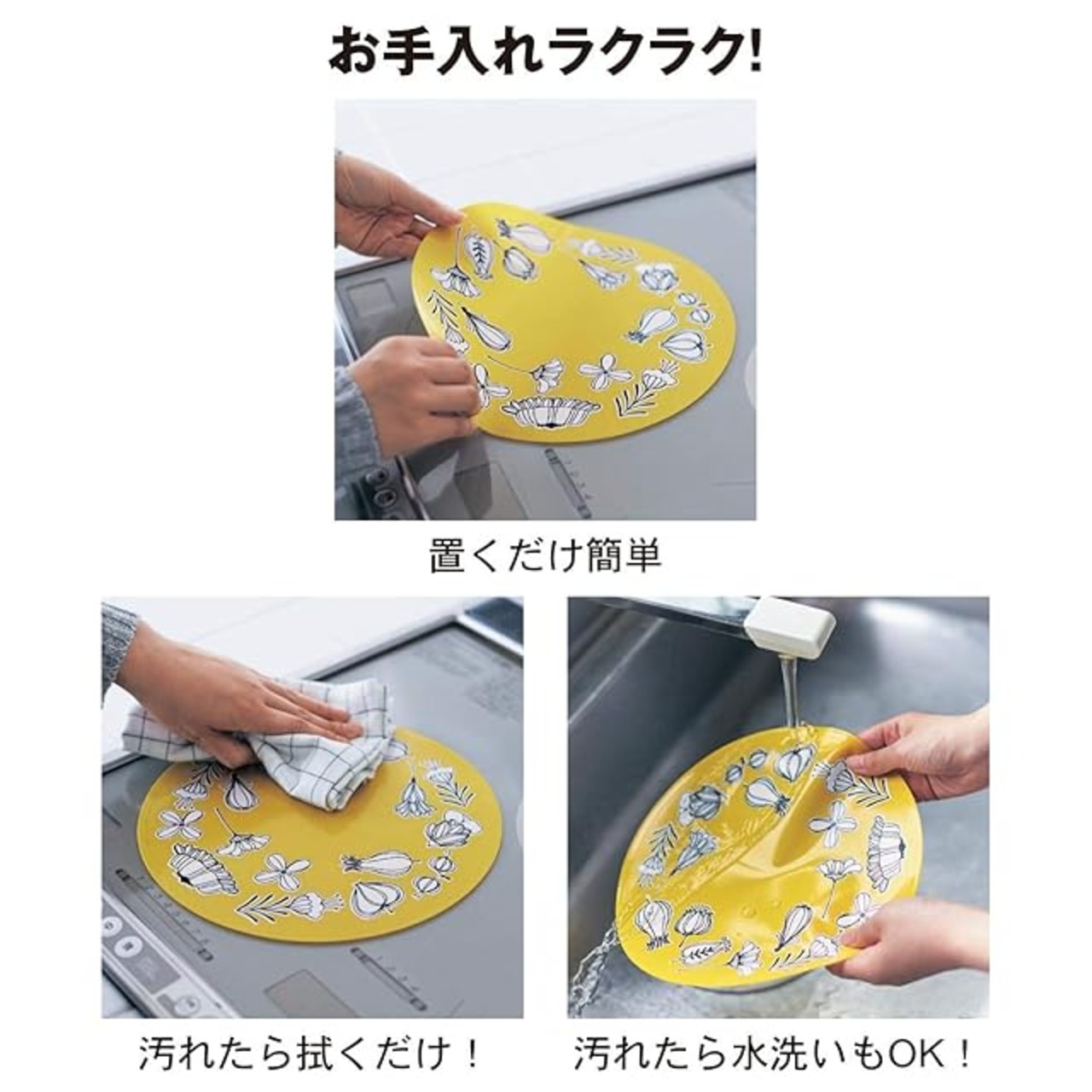 お手入れラクラク!

置くだけ簡単

汚れたら拭くだけ！

汚れたら水洗いもOK！