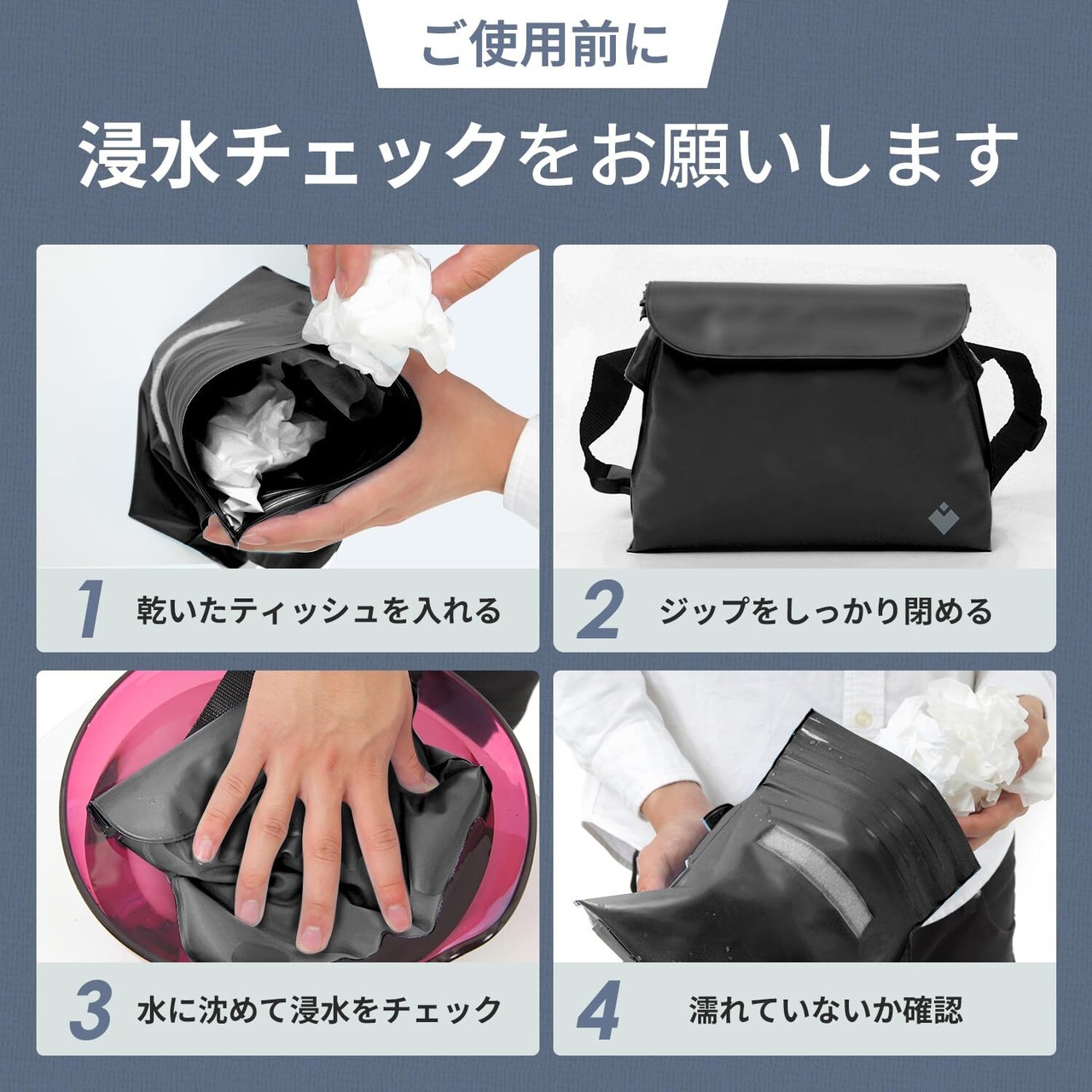 ご使用前に

浸水チェックをお願いします

1 乾いたティッシュを入れる

2 ジップをしっかり閉める

3 水に沈めて浸水をチェック

4 濡れていないか確認