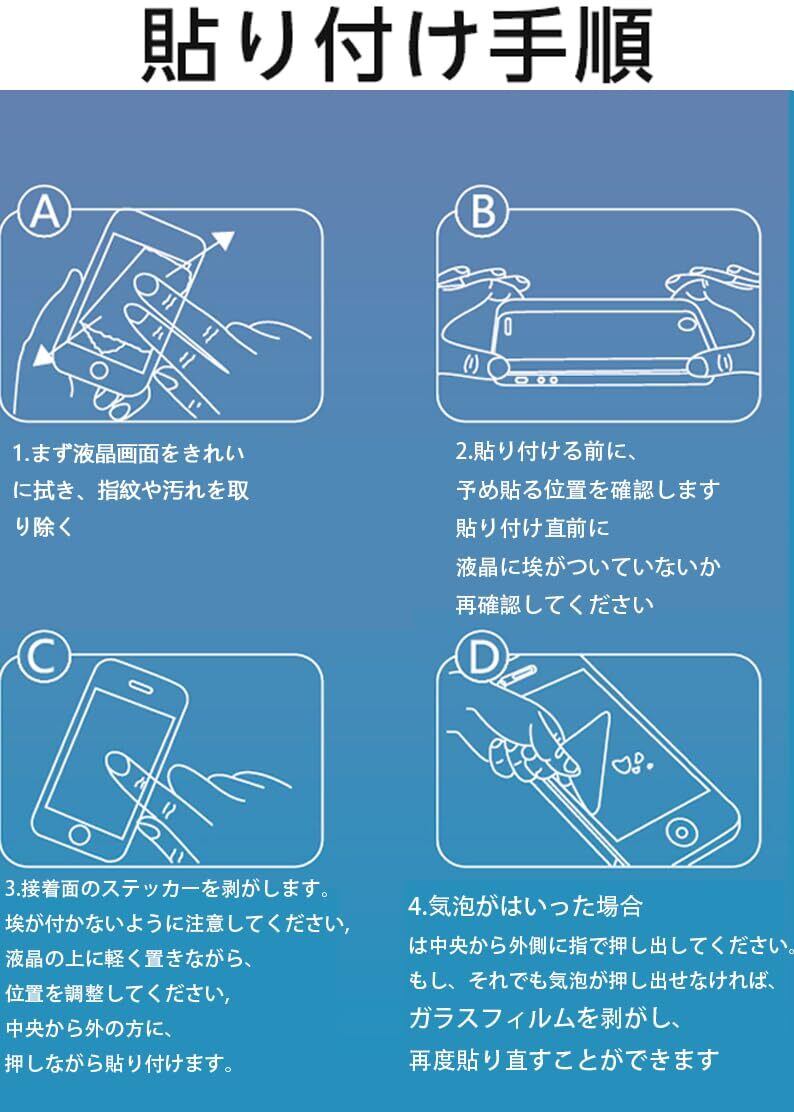 貼り付け手順

A

1.まず液晶画面をきれいに拭き、指紋や汚れを取り除く

B

2.貼り付ける前に、
予め貼る位置を確認します
貼り付け直前に
液晶に埃がついていないか
再確認してください

C

3.接着面のステッカーを剥がします。
埃が付かないように注意してください,
液晶の上に軽く置きながら、
位置を調整してください,
中央から外の方に、
押しながら貼り付けます。

D

4.気泡がはいった場合
は中央から外側に指で押し出してください。
もし、それでも気泡が押し出せなければ、
ガラスフィルムを剥がし、
再度貼り直すことができます