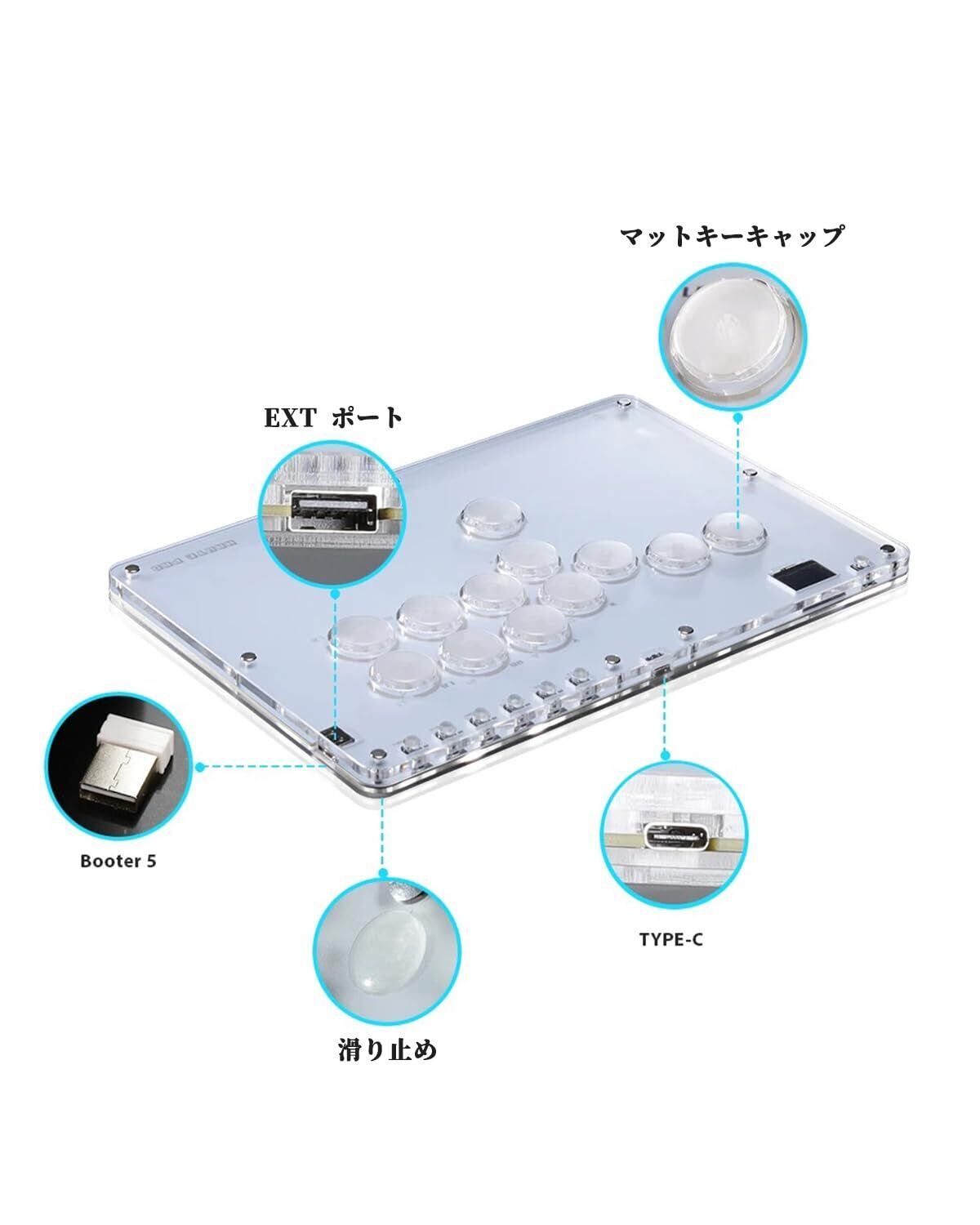 マットキーキャップ

EXT ポート

Booter 5

TYPE-C

滑り止め