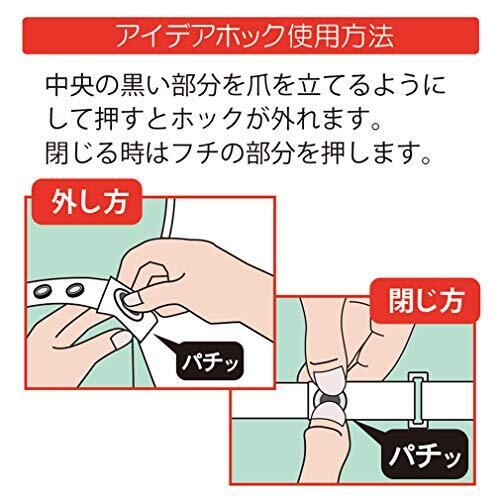 アイデアホック使用方法

中央の黒い部分を爪を立てるようにして押すとホックが外れます。
閉じる時はフチの部分を押します。

外し方

パチッ

閉じ方

パチッ