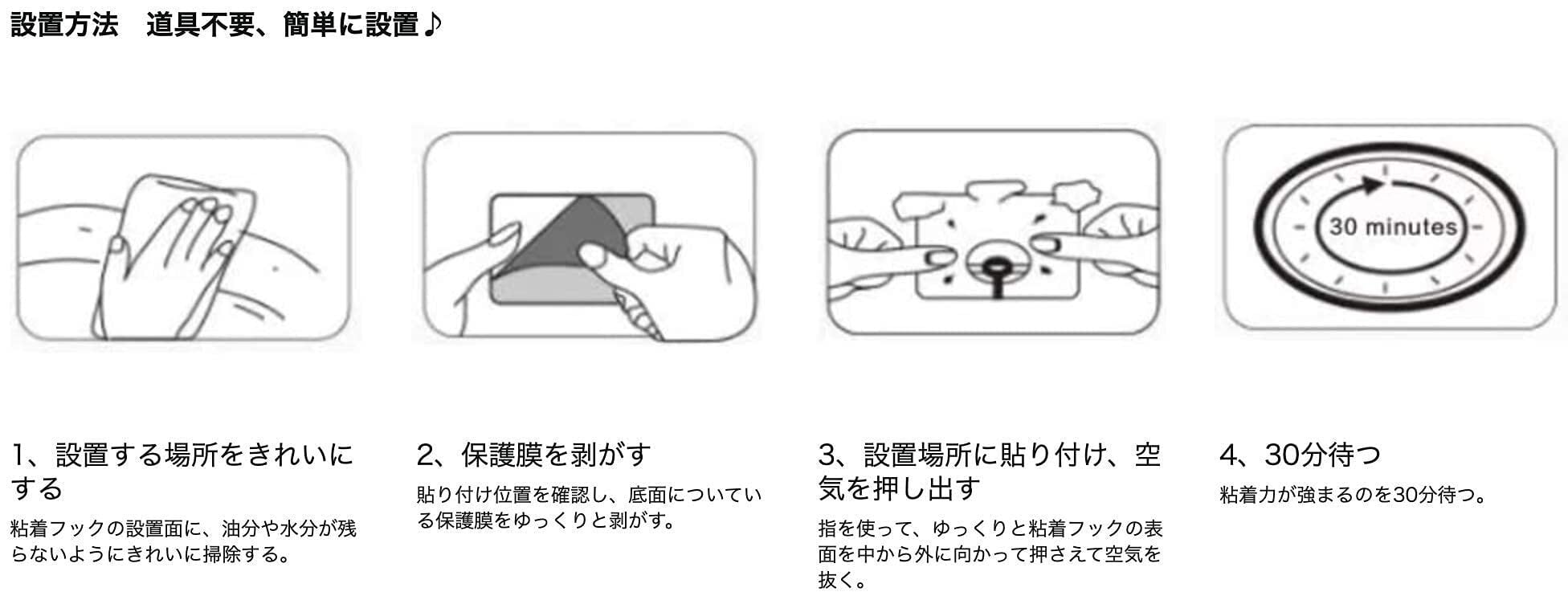 設置方法　道具不要、簡単に設置♪

30 minutes

1、設置する場所をきれいにする

粘着フックの設置面に、油分や水分が残らないようにきれいに掃除する。

2、保護膜を剥がす

貼り付け位置を確認し、底面についている保護膜をゆっくりと剥がす。

3、設置場所に貼り付け、空気を押し出す

指を使って、ゆっくりと粘着フックの表面を中から外に向かって押さえて空気を抜く。

4、30分待つ

粘着力が強まるのを30分待つ。