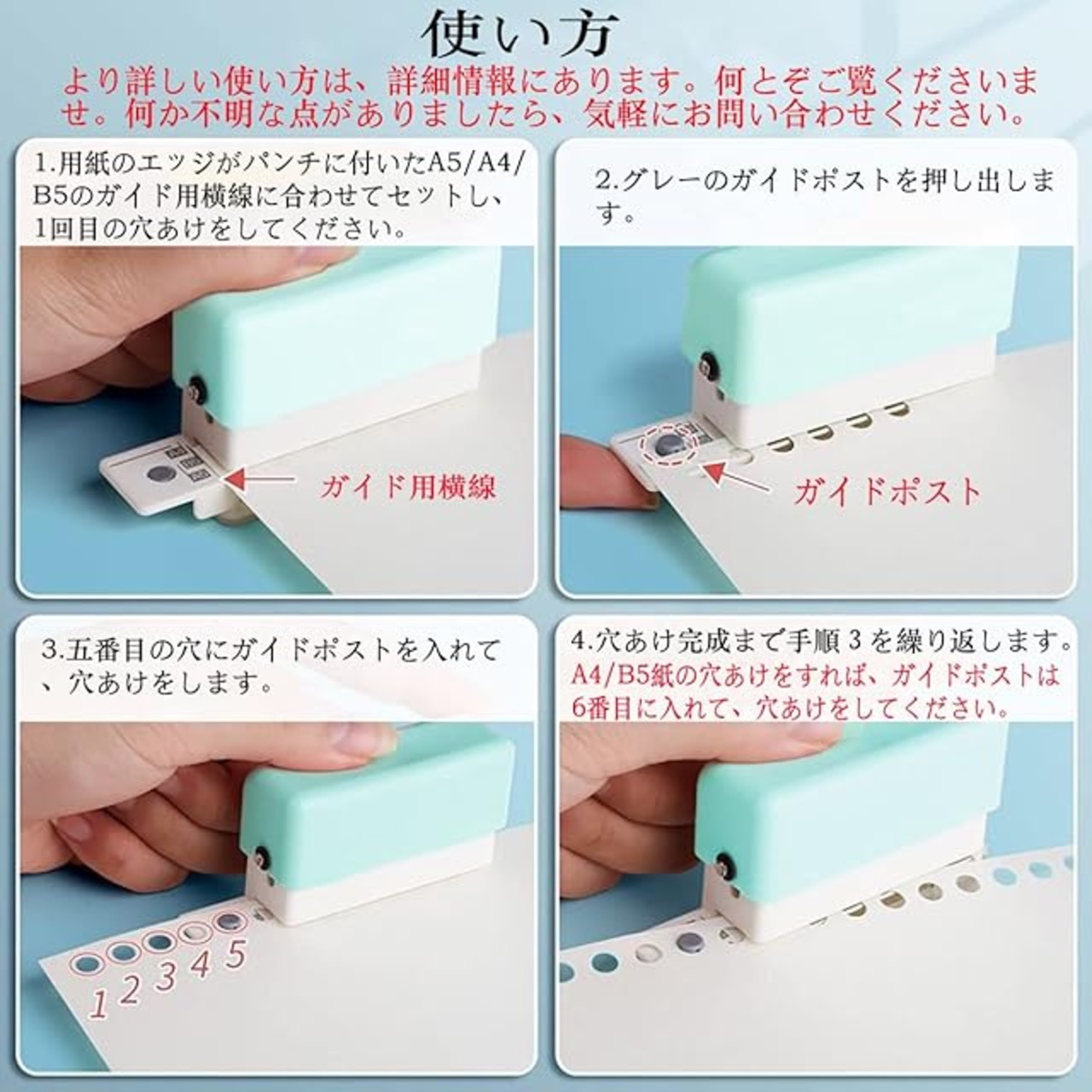 使い方

より詳しい使い方は、詳細情報にあります。何とぞご覧くださいませ。何か不明な点がありましたら、気軽にお問い合わせください。

1.用紙のエッジがパンチに付いたA5/A4/B5のガイド用横線に合わせてセットし、1回目の穴あけをしてください。

ガイド用横線

2.グレーのガイドポストを押し出します。

ガイドポスト

3.五番目の穴にガイドポストを入れて、穴あけをします。

1 2 3 4 5

4.穴あけ完成まで手順３を繰り返します。
A4/B5紙の穴あけをすれば、ガイドポストは6番目に入れて、穴あけをしてください。