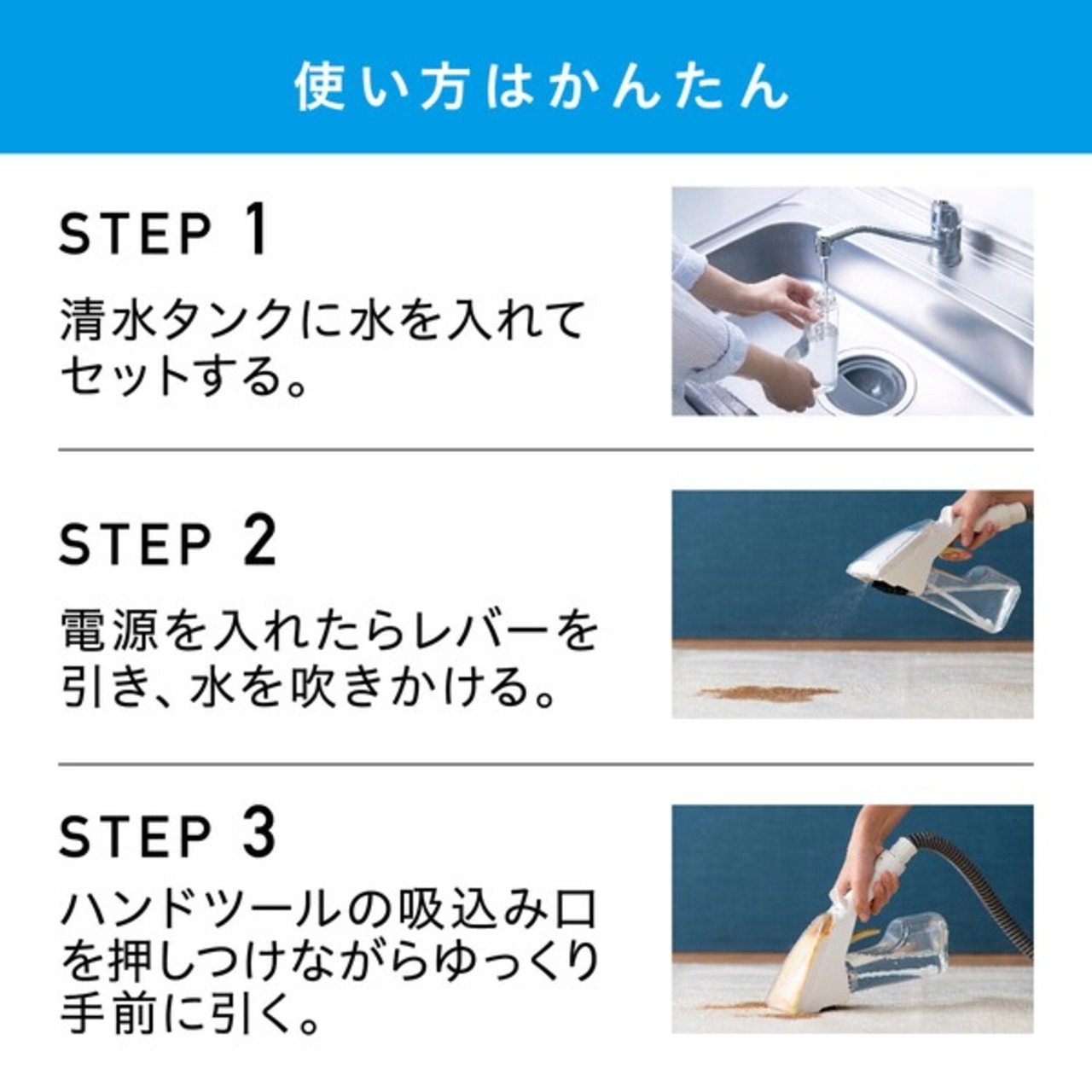 使い方はかんたん

STEP 1

清水タンクに水を入れてセットする。

STEP 2

電源を入れたらレバーを引き、水を吹きかける。

STEP 3

ハンドツールの吸込み口を押しつけながらゆっくり手前に引く。