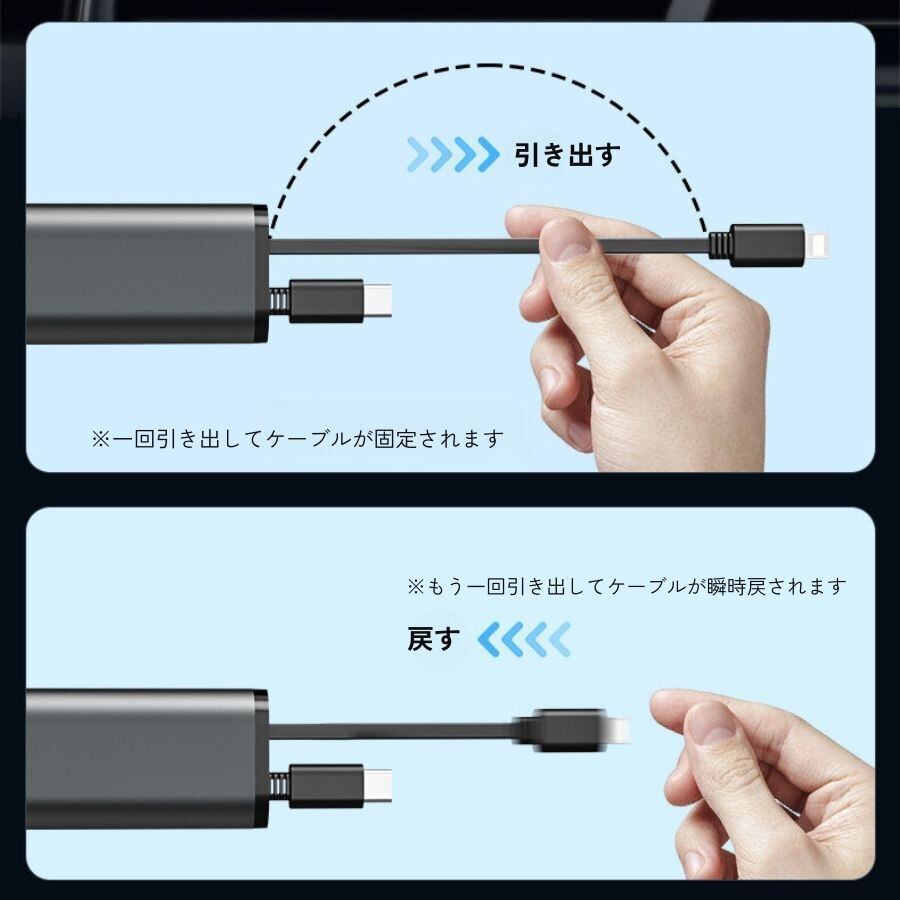 引き出す

※一回引き出してケーブルが固定されます

※もう一回引き出してケーブルが瞬時戻されます

戻す