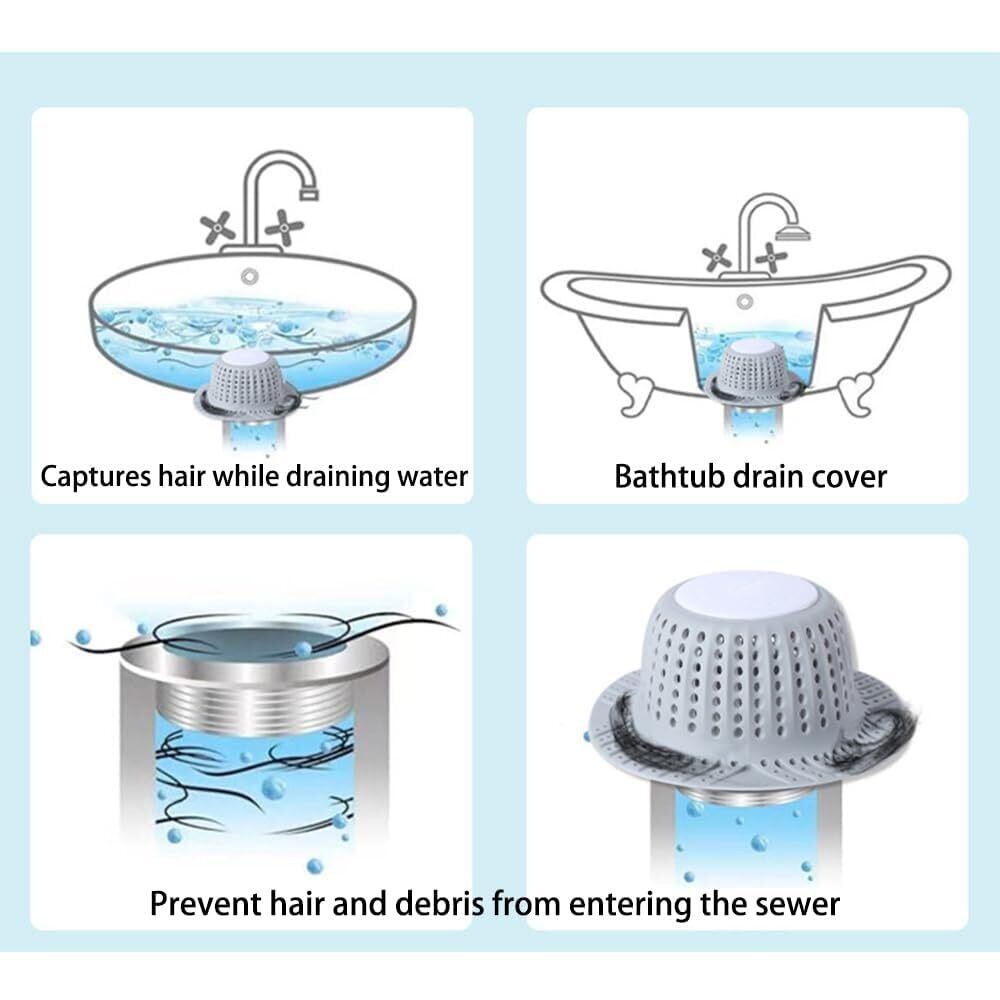 Captures hair while draining water

Bathtub drain cover

Prevent hair and debris from entering the sewer