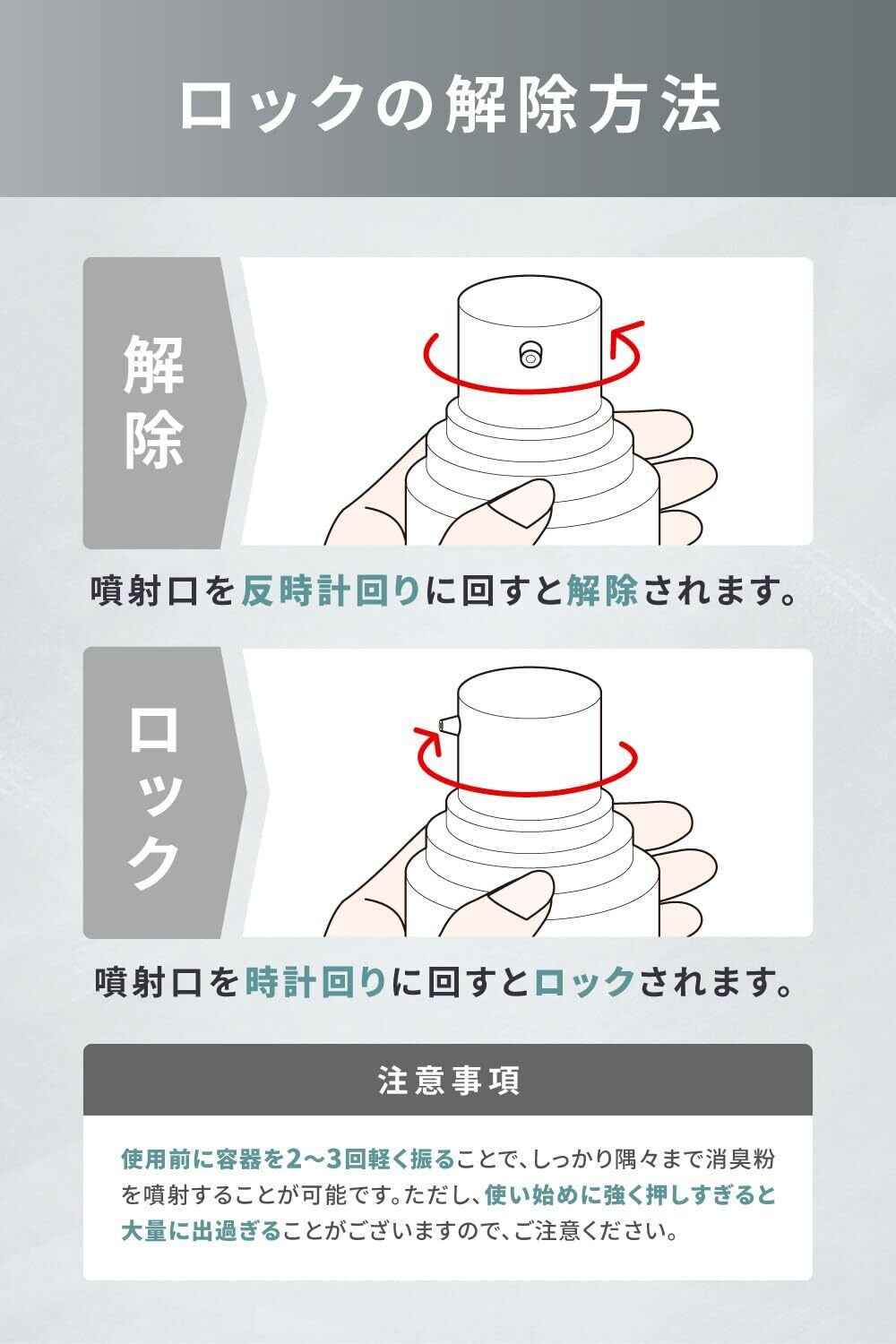 ロックの解除方法

解除

噴射口を反時計回りに回すと解除されます。

ロック

噴射口を時計回りに回すとロックされます。

注意事項

使用前に容器を2〜3回軽く振ることで、しっかり隅々まで消臭粉を噴射することが可能です。ただし、使い始めに強く押しすぎると大量に出過ぎることがございますので、ご注意ください。