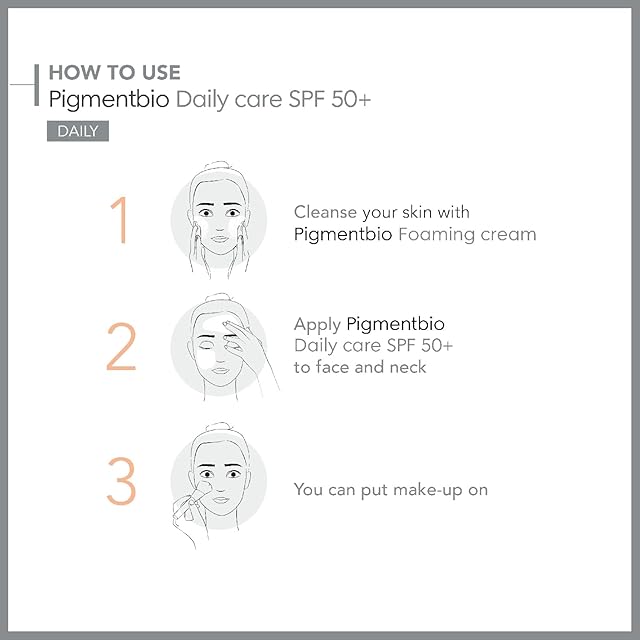 HOW TO USE
Pigmentbio Daily care SPF 50+

DAILY

1

Cleanse your skin with Pigmentbio Foaming cream

2

Apply Pigmentbio Daily care SPF 50+ to face and neck

3

You can put make-up on