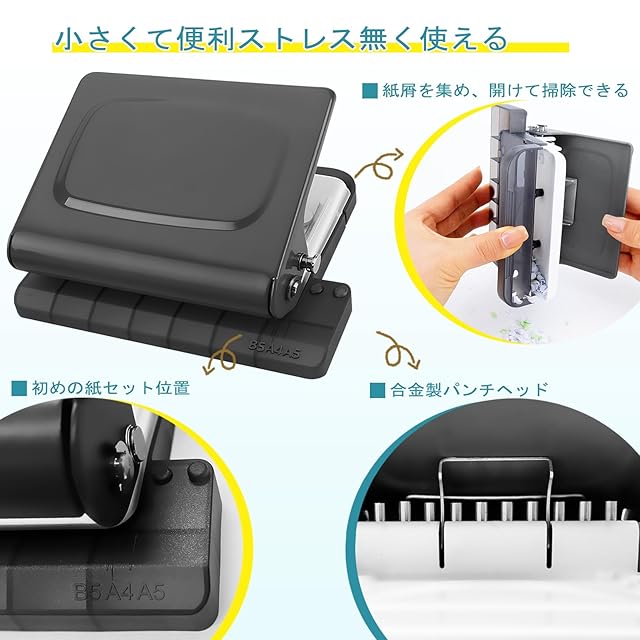 小さくて便利ストレス無く使える

■ 紙屑を集め、開けて掃除できる

B5 A4 A5

■ 初めの紙セット位置

■ 合金製パンチヘッド

B5 A4 A5