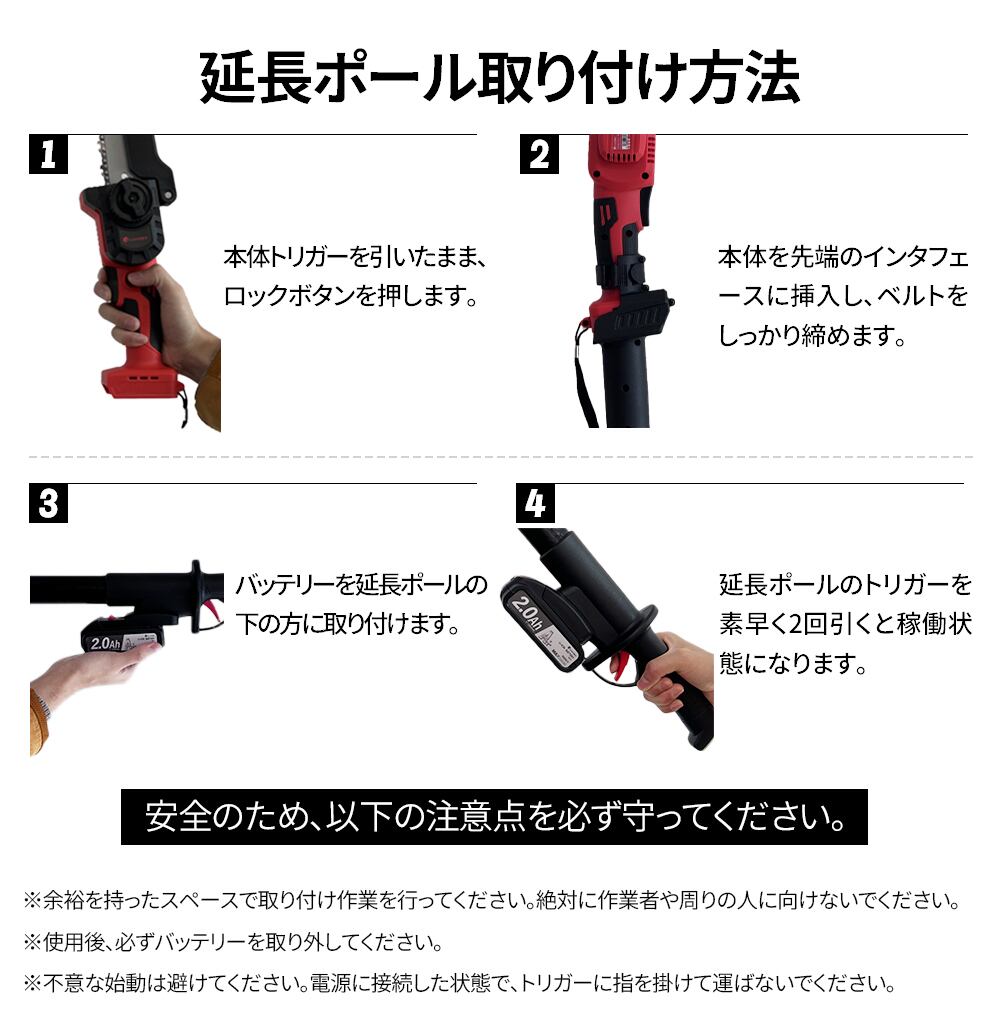 延長ポール取り付け方法

1

本体トリガーを引いたまま、ロックボタンを押します。

2

本体を先端のインタフェースに挿入し、ベルトをしっかり締めます。

3

2.0Ah

バッテリーを延長ポールの下の方に取り付けます。

4

2.0Ah

延長ポールのトリガーを素早く2回引くと稼働状態になります。

安全のため、以下の注意点を必ず守ってください。

※余裕を持ったスペースで取り付け作業を行ってください。絶対に作業者や周りの人に向けないでください。

※使用後、必ずバッテリーを取り外してください。

※不意な始動は避けてください。電源に接続した状態で、トリガーに指を掛けて運ばないでください。