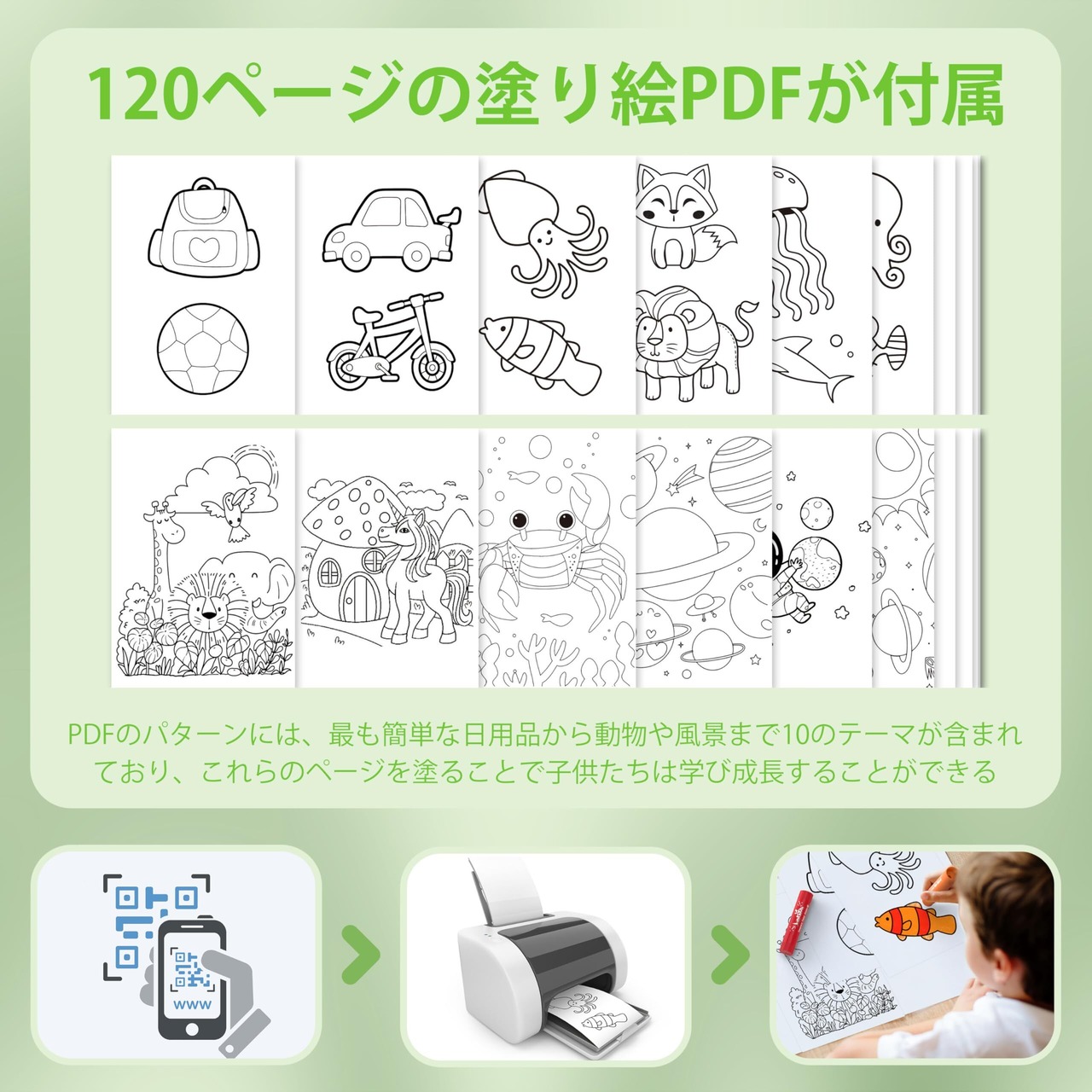 120ページの塗り絵PDFが付属

PDFのパターンには、最も簡単な日用品から動物や風景まで10のテーマが含まれており、これらのページを塗ることで子供たちは学び成長することができる

WWW