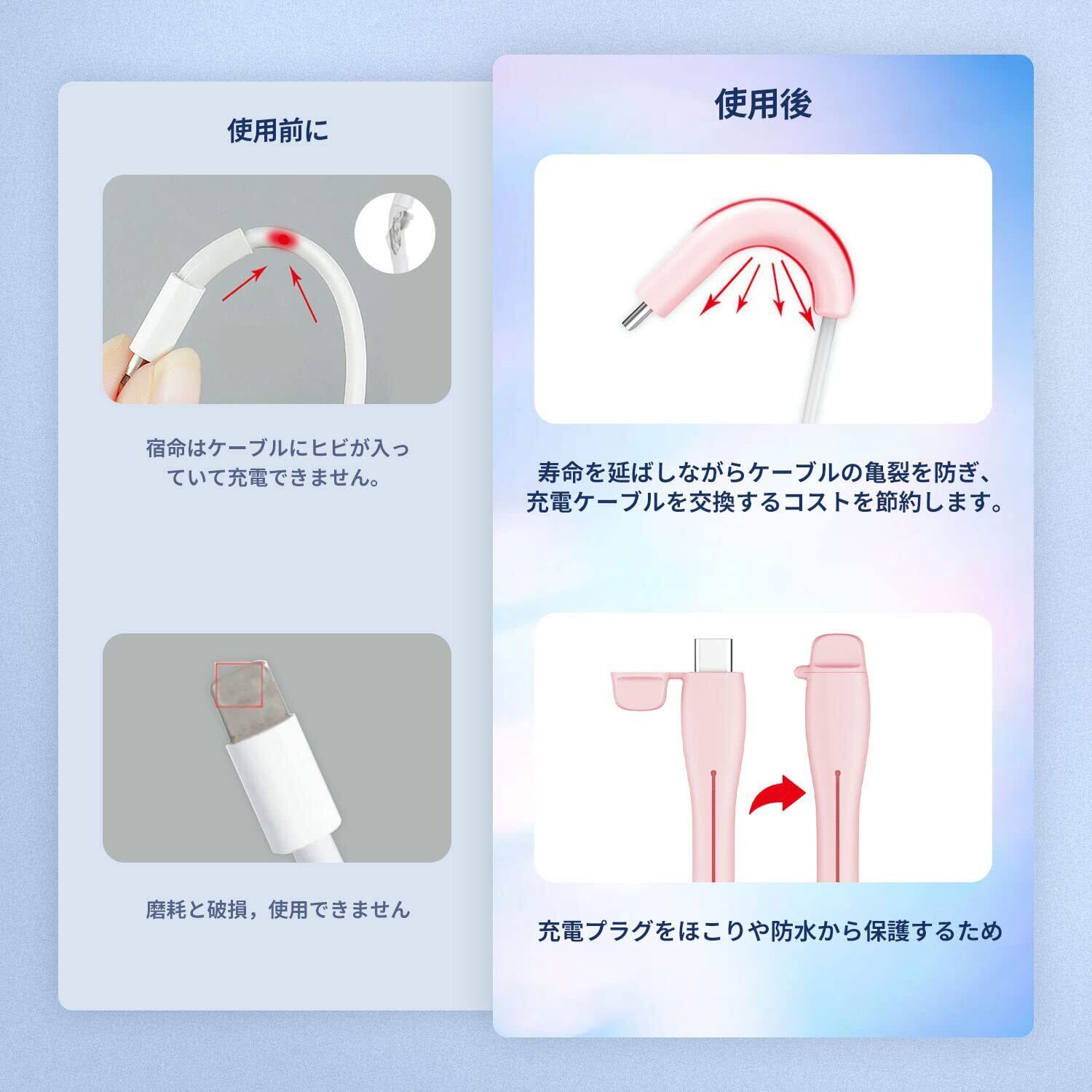 使用前に

宿命はケーブルにヒビが入っていて充電できません。

磨耗と破損，使用できません

使用後

寿命を延ばしながらケーブルの亀裂を防ぎ、充電ケーブルを交換するコストを節約します。

充電プラグをほこりや防水から保護するため