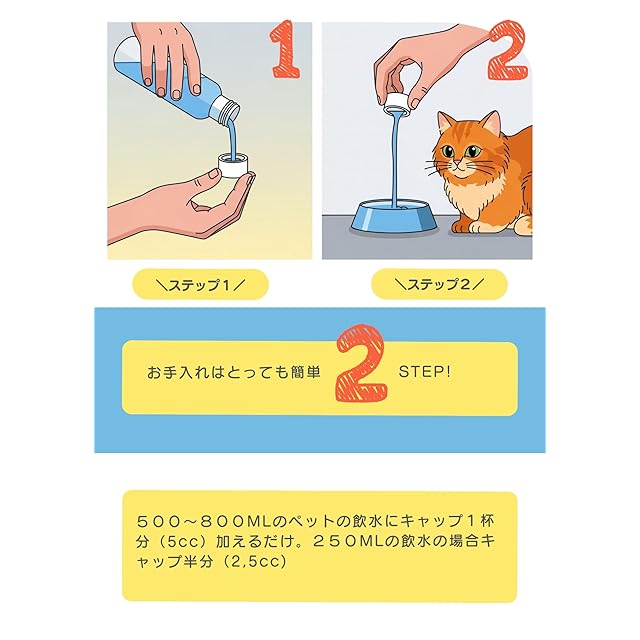 1

2

＼ステップ1／

＼ステップ2／

お手入れはとっても簡単 2 STEP!

５００～８００MLのペットの飲水にキャップ１杯分（5cc）加えるだけ。２５０MLの飲水の場合キャップ半分（2,5cc）