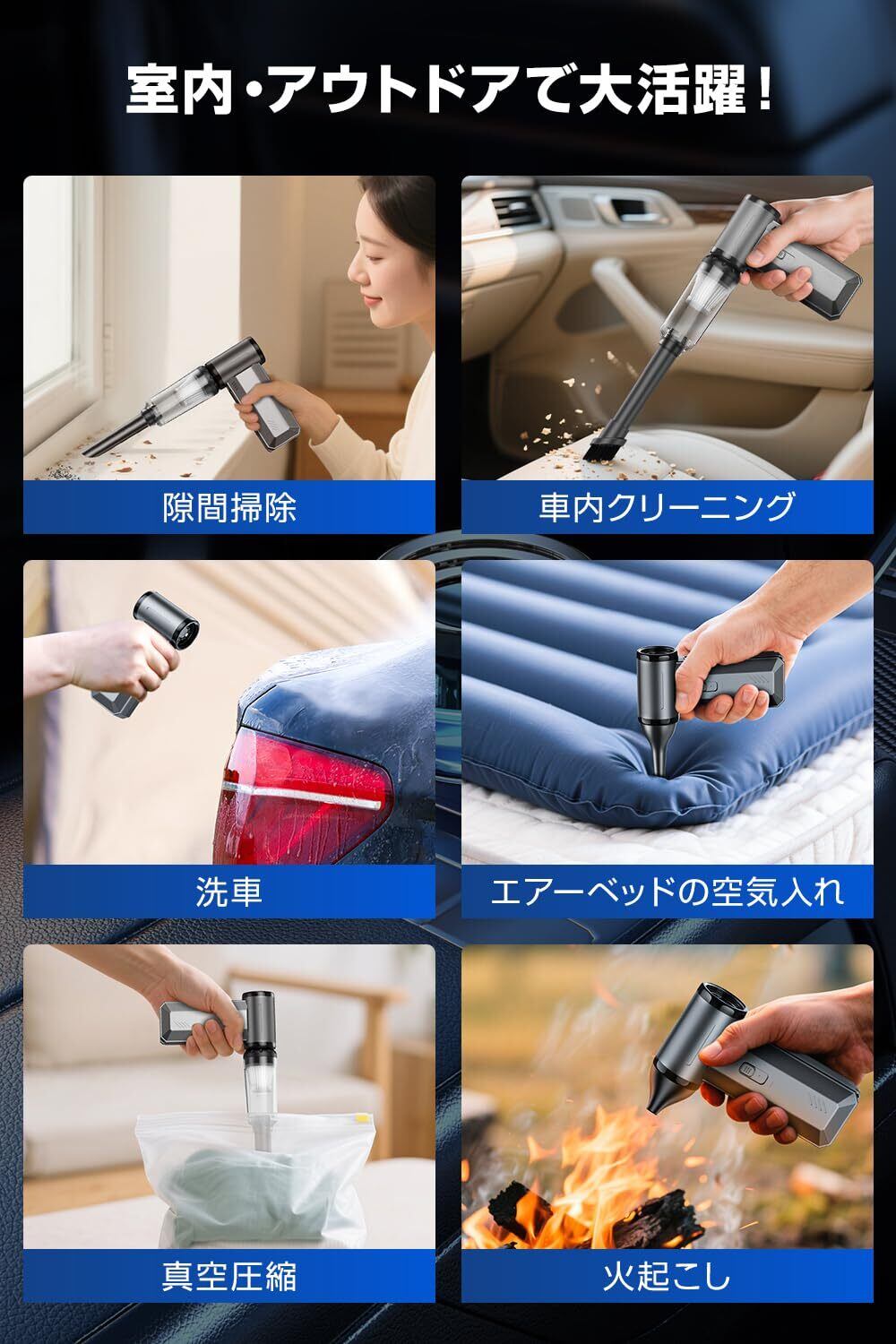 室内・アウトドアで大活躍！

隙間掃除

車内クリーニング

洗車

エアーベッドの空気入れ

真空圧縮

火起こし