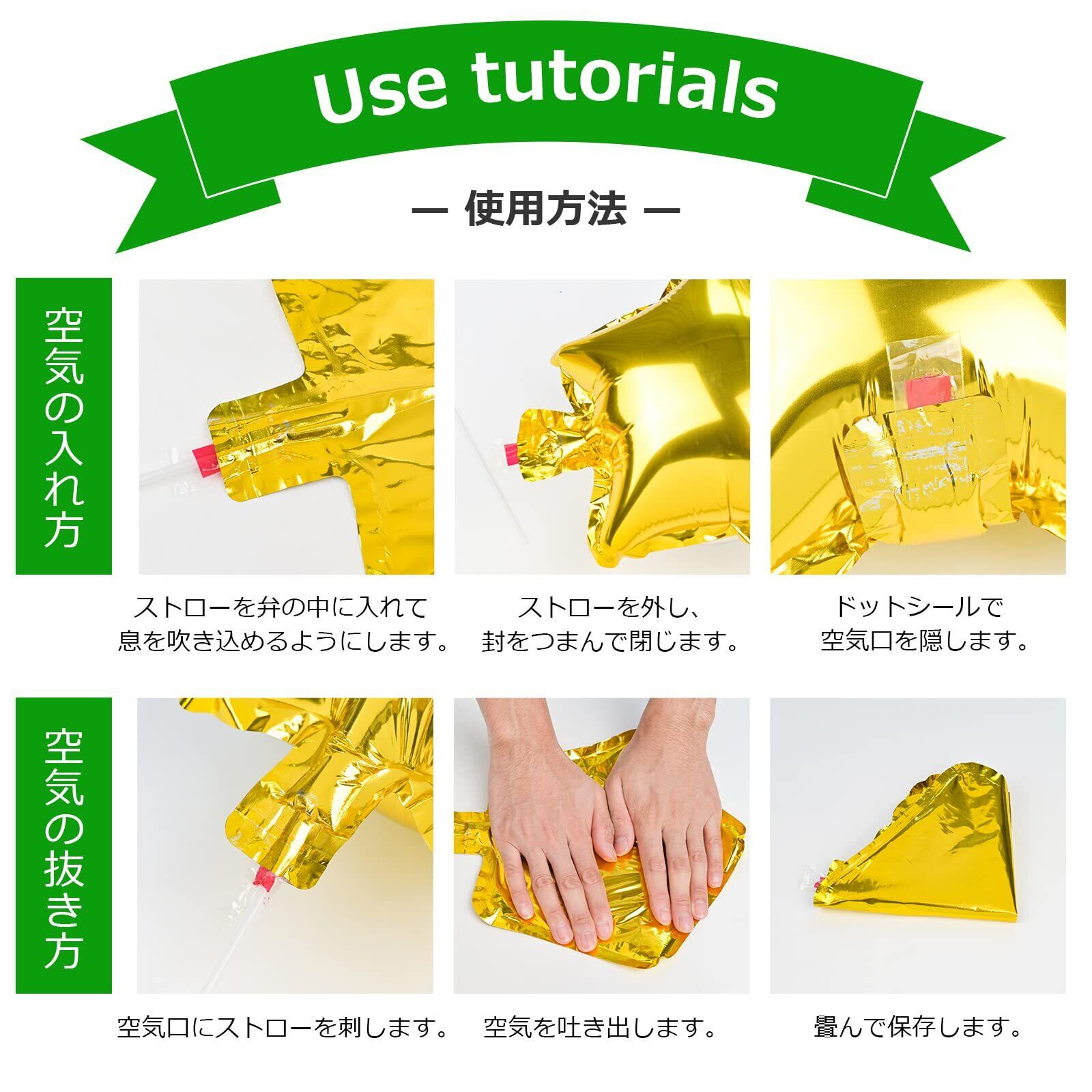 Use tutorials

— 使用方法 —

空気の入れ方

ストローを弁の中に入れて息を吹き込めるようにします。

ストローを外し、封をつまんで閉じます。

ドットシールで空気口を隠します。

空気の抜き方

空気口にストローを刺します。

空気を吐き出します。

畳んで保存します。