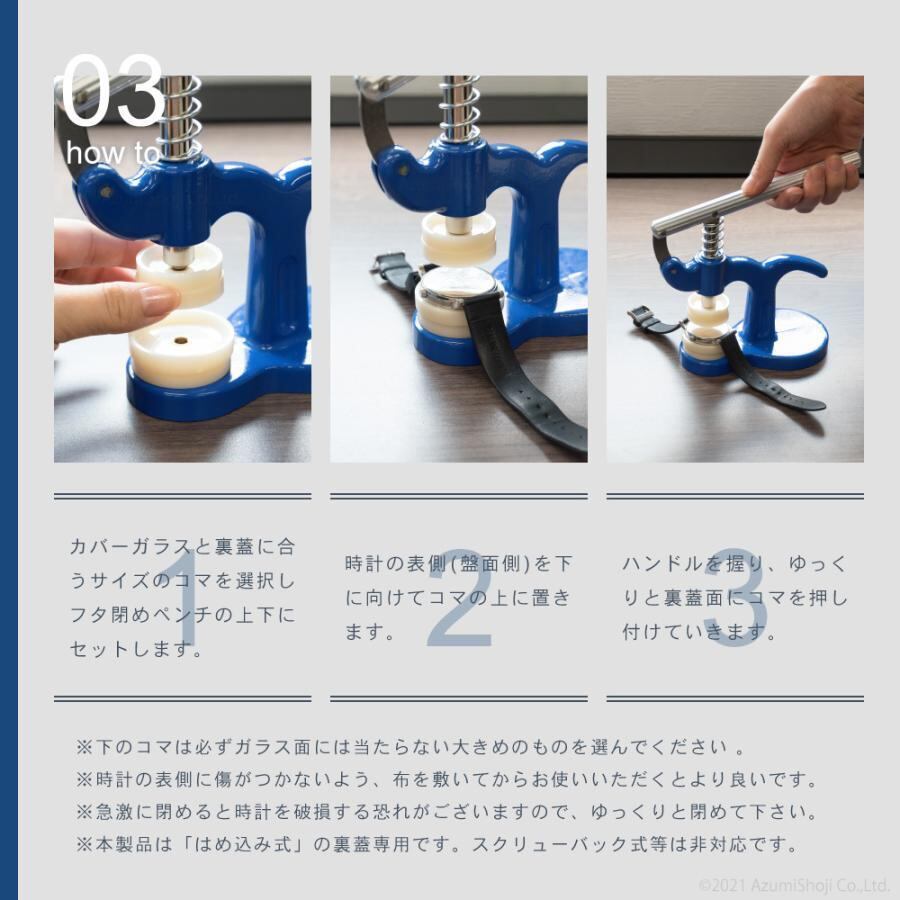 03
how to

1
カバーガラスと裏蓋に合うサイズのコマを選択しフタ閉めペンチの上下にセットします。

2
時計の表側(盤面側)を下に向けてコマの上に置きます。

3
ハンドルを握り、ゆっくりと裏蓋面にコマを押し付けていきます。

※下のコマは必ずガラス面には当たらない大きめのものを選んでください 。
※時計の表側に傷がつかないよう、布を敷いてからお使いいただくとより良いです。
※急激に閉めると時計を破損する恐れがございますので、ゆっくりと閉めて下さい。
※本製品は「はめ込み式」の裏蓋専用です。スクリューバック式等は非対応です。

©2021 AzumiShoji Co.,Ltd.