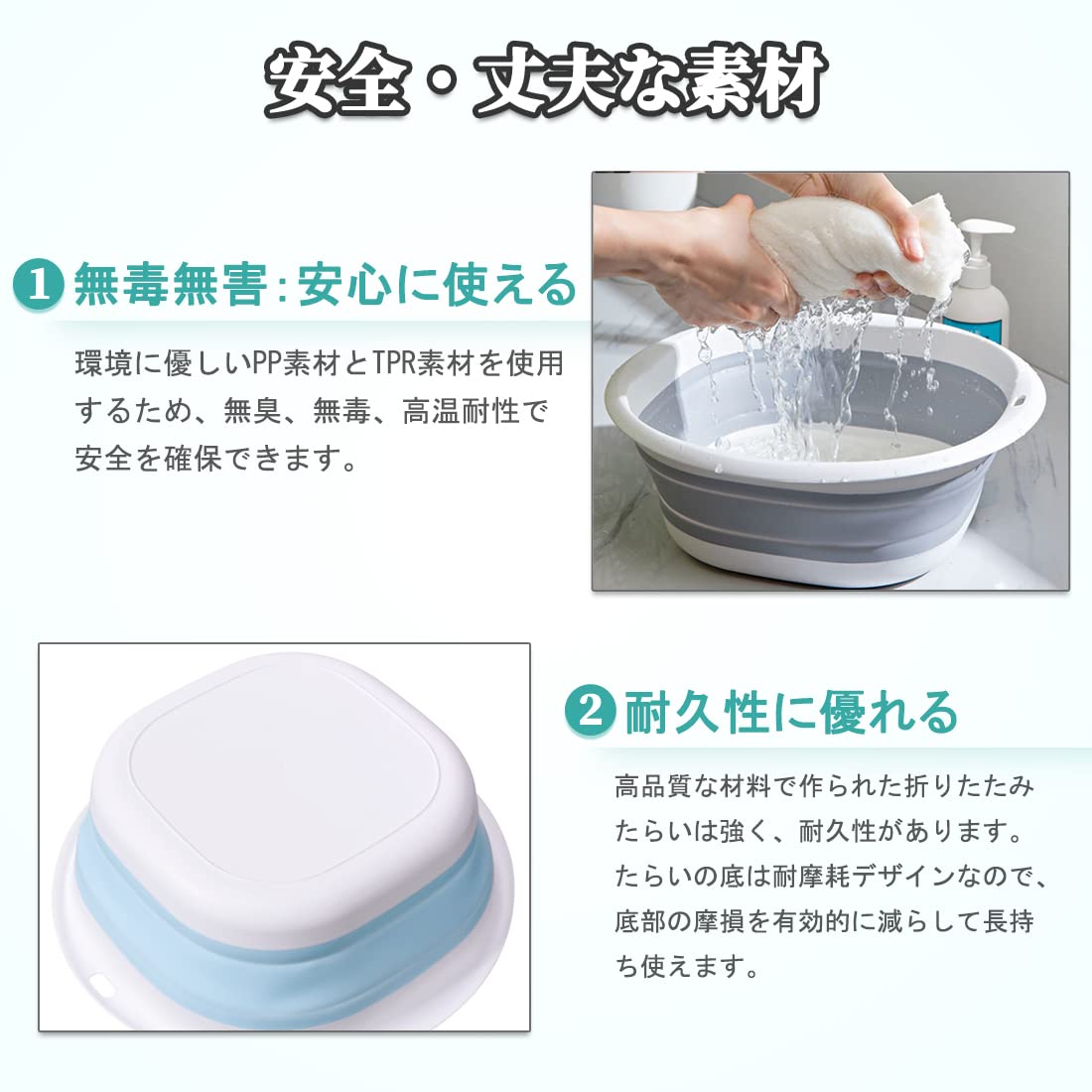 安全・丈夫な素材

1 無毒無害：安心に使える

環境に優しいPP素材とTPR素材を使用するため、無臭、無毒、高温耐性で安全を確保できます。

2 耐久性に優れる

高品質な材料で作られた折りたたみたらいは強く、耐久性があります。たらいの底は耐摩耗デザインなので、底部の摩損を有効的に減らして長持ち使えます。