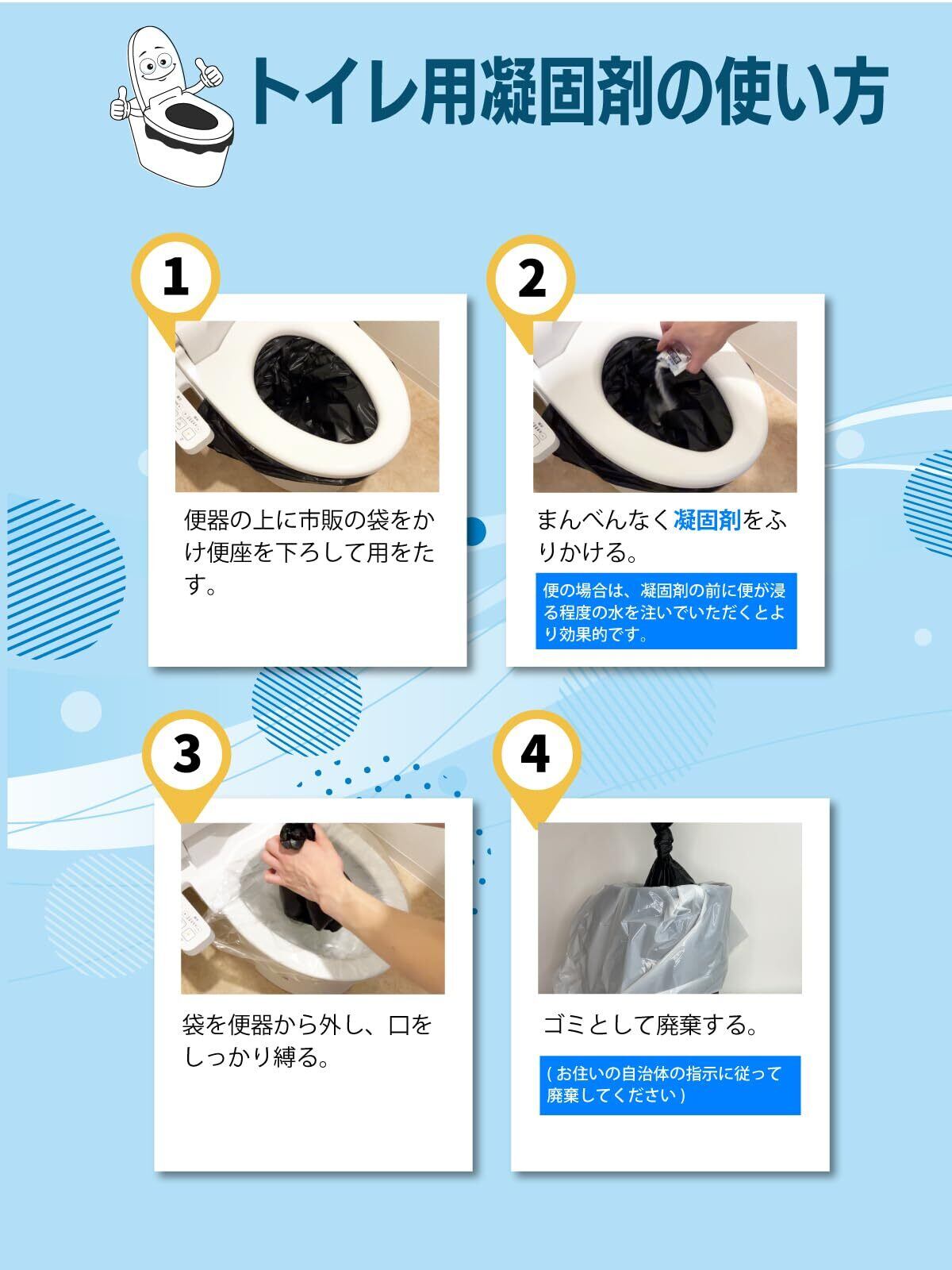 トイレ用凝固剤の使い方

1

便器の上に市販の袋をかけ便座を下ろして用をたす。

2

まんべんなく凝固剤をふりかける。

便の場合は、凝固剤の前に便が浸る程度の水を注いでいただくとより効果的です。

3

袋を便器から外し、口をしっかり縛る。

4

ゴミとして廃棄する。

(お住いの自治体の指示に従って廃棄してください)