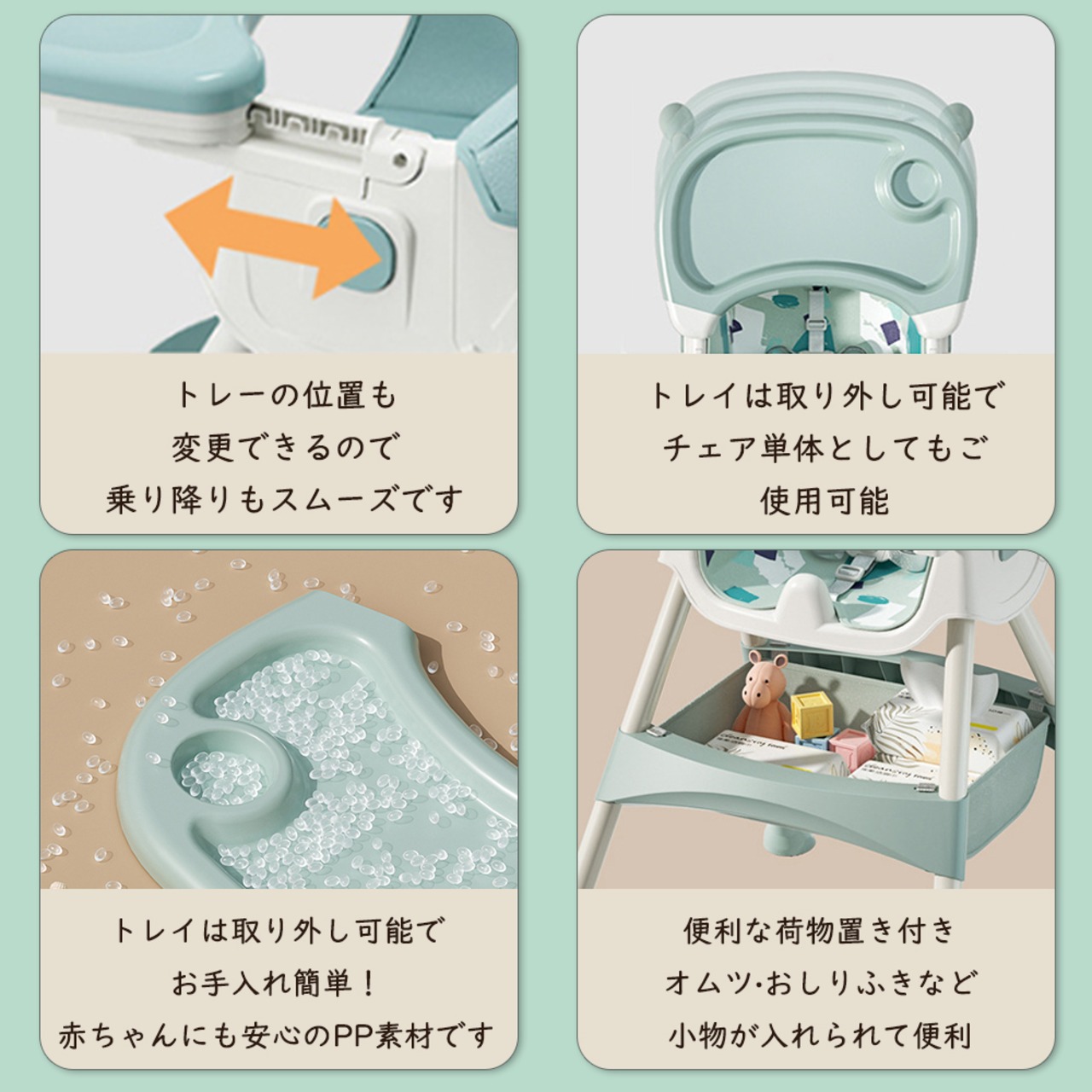 トレーの位置も
変更できるので
乗り降りもスムーズです

トレイは取り外し可能で
チェア単体としてもご
使用可能

トレイは取り外し可能で
お手入れ簡単！
赤ちゃんにも安心のPP素材です

便利な荷物置き付き
オムツ･おしりふきなど
小物が入れられて便利