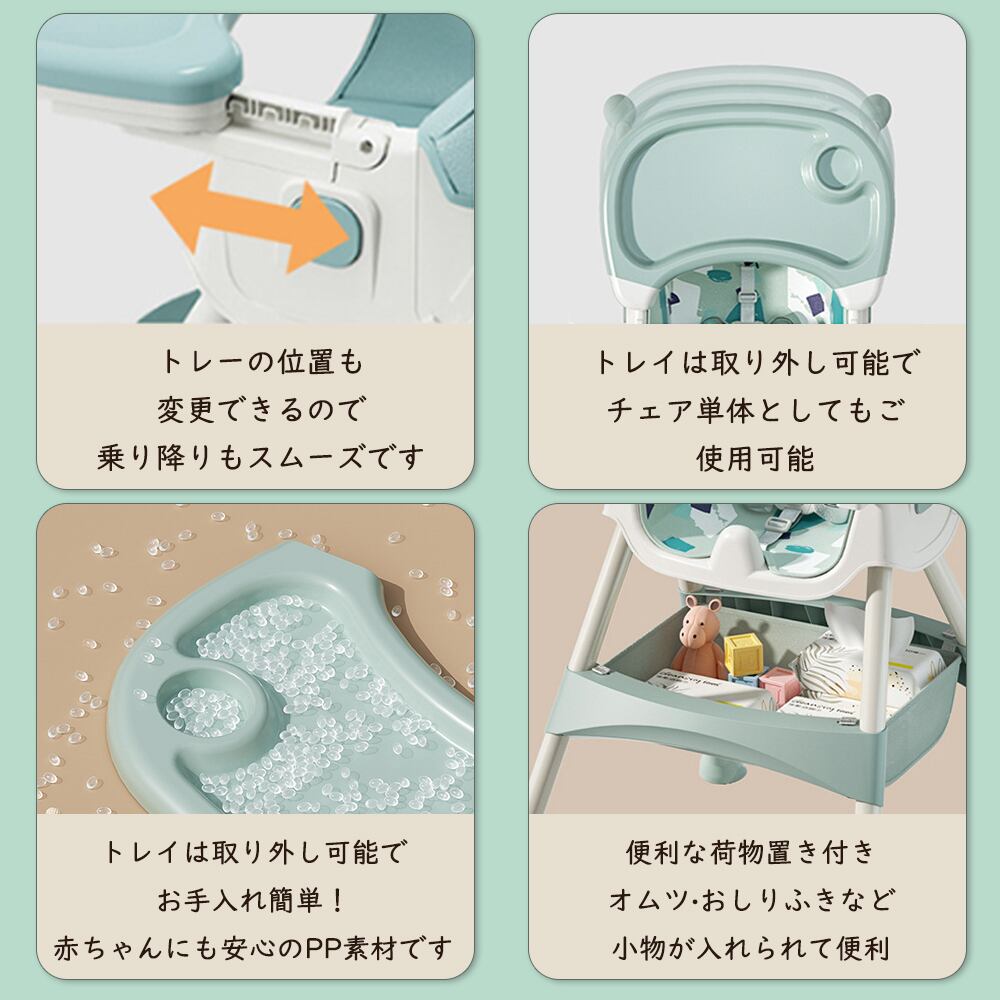 トレーの位置も
変更できるので
乗り降りもスムーズです

トレイは取り外し可能で
チェア単体としてもご
使用可能

トレイは取り外し可能で
お手入れ簡単！
赤ちゃんにも安心のPP素材です

便利な荷物置き付き
オムツ·おしりふきなど
小物が入れられて便利