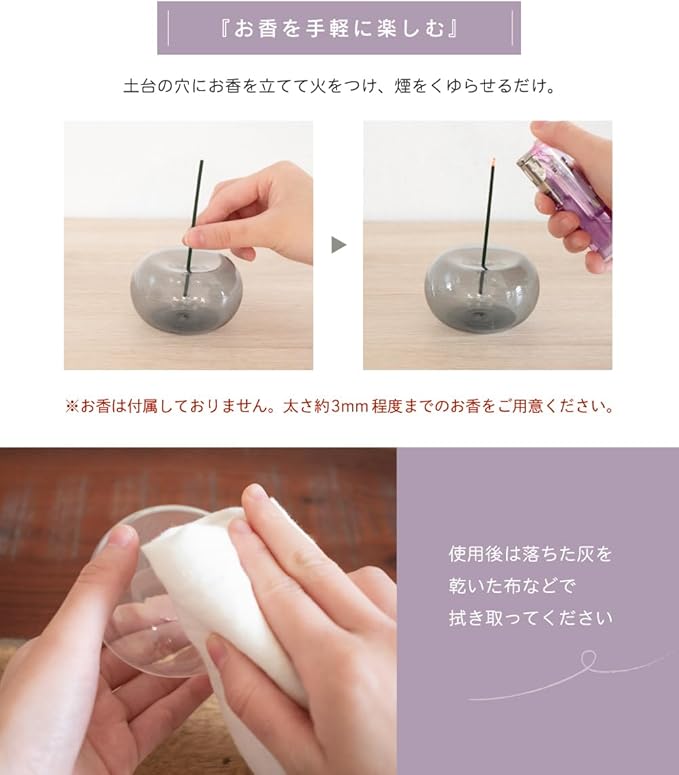 『お香を手軽に楽しむ』

土台の穴にお香を立てて火をつけ、煙をくゆらせるだけ。

※お香は付属しておりません。太さ約3mm程度までのお香をご用意ください。

使用後は落ちた灰を
乾いた布などで
拭き取ってください