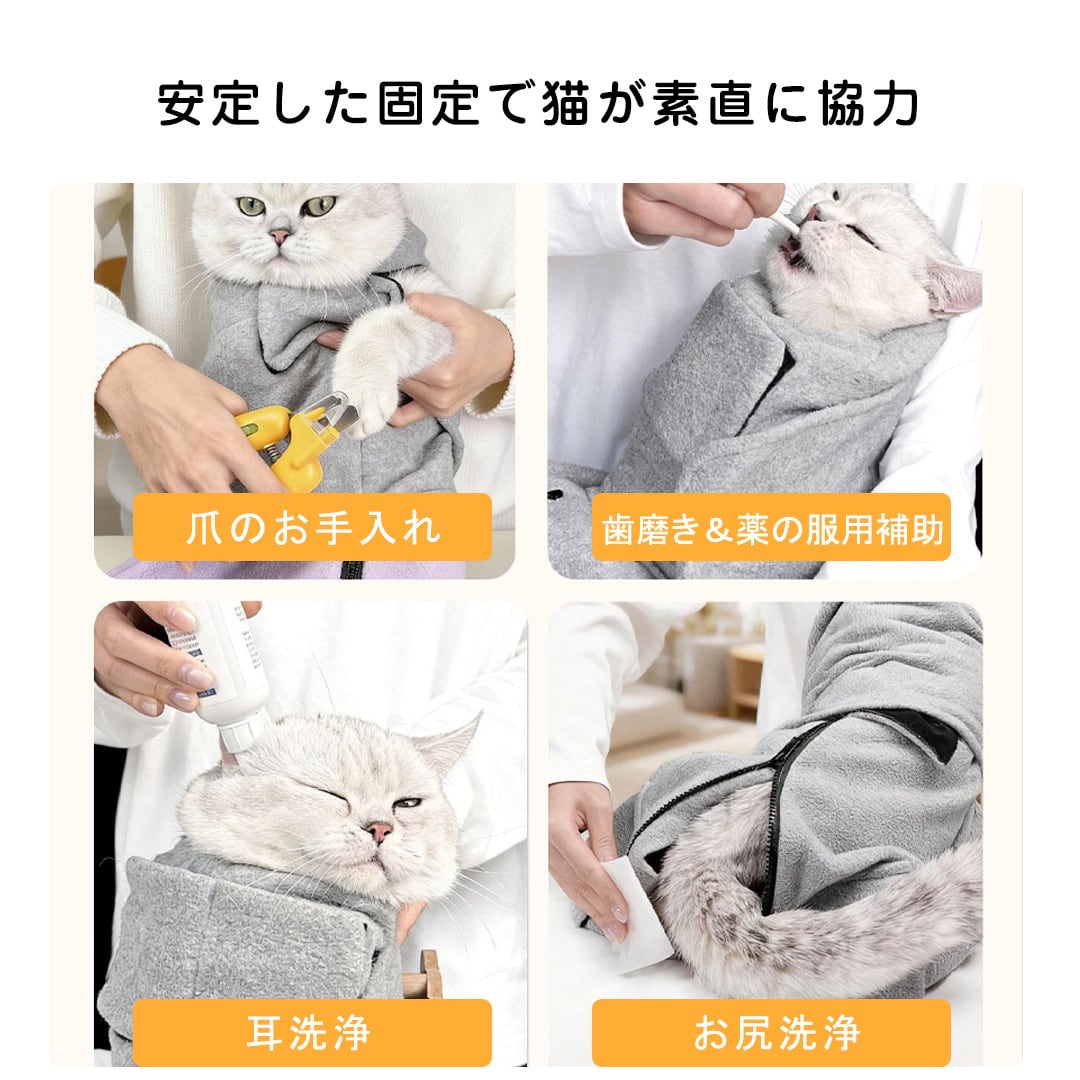 安定した固定で猫が素直に協力

爪のお手入れ

歯磨き＆薬の服用補助

耳洗浄

お尻洗浄