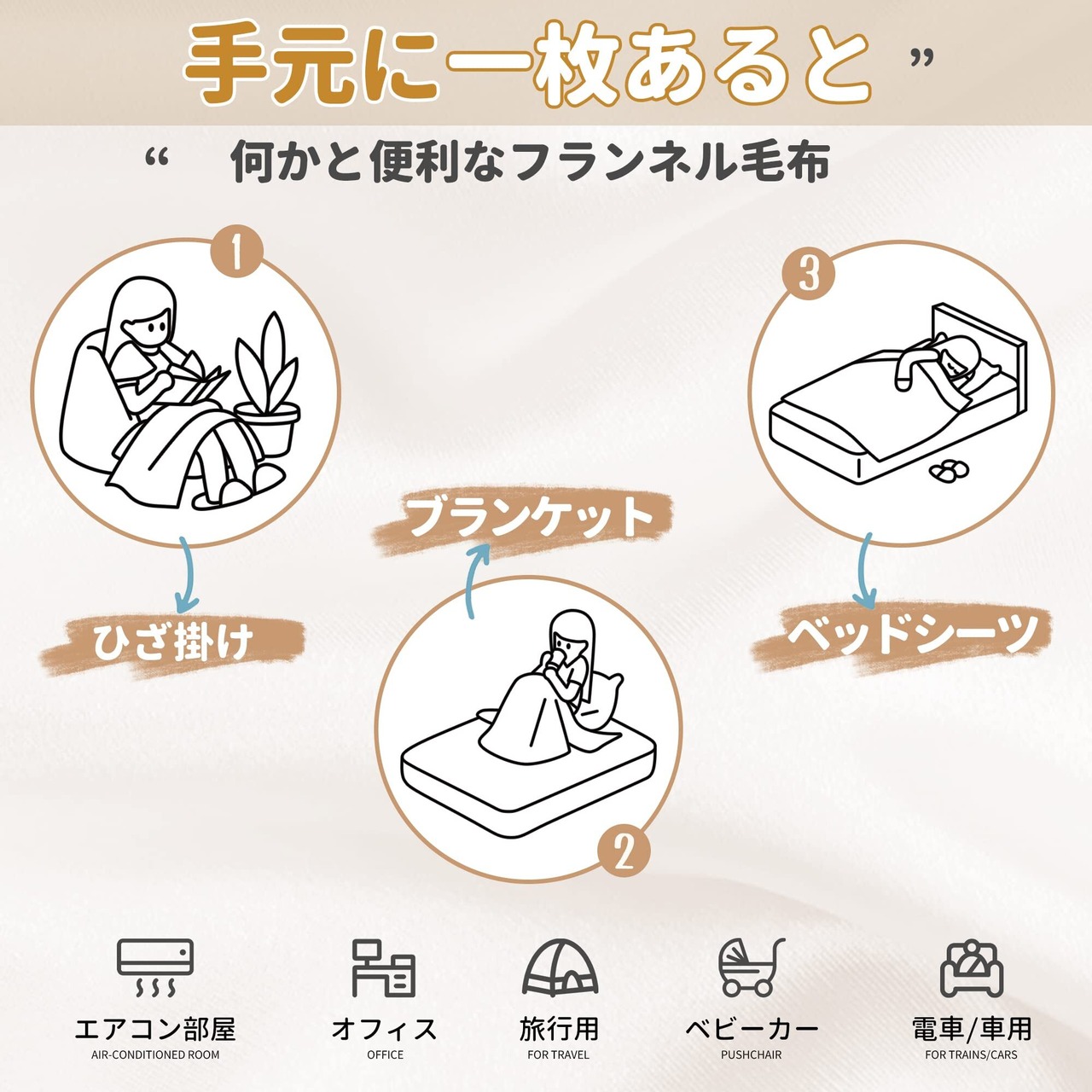 手元に一枚あると ”

“ 何かと便利なフランネル毛布

1

ひざ掛け

ブランケット

2

3

ベッドシーツ

エアコン部屋
AIR-CONDITIONED ROOM

オフィス
OFFICE

旅行用
FOR TRAVEL

ベビーカー
PUSHCHAIR

電車/車用
FOR TRAINS/CARS