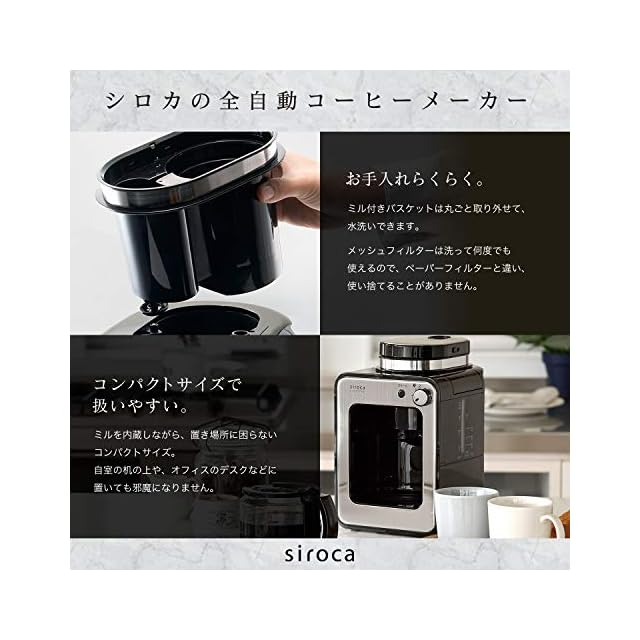 シロカの全自動コーヒーメーカー

お手入れらくらく。

ミル付きバスケットは丸ごと取り外せて、水洗いできます。

メッシュフィルターは洗って何度でも使えるので、ペーパーフィルターと違い、使い捨てることがありません。

コンパクトサイズで扱いやすい。

ミルを内蔵しながら、置き場所に困らないコンパクトサイズ。
自室の机の上や、オフィスのデスクなどに置いても邪魔になりません。

siroca

siroca