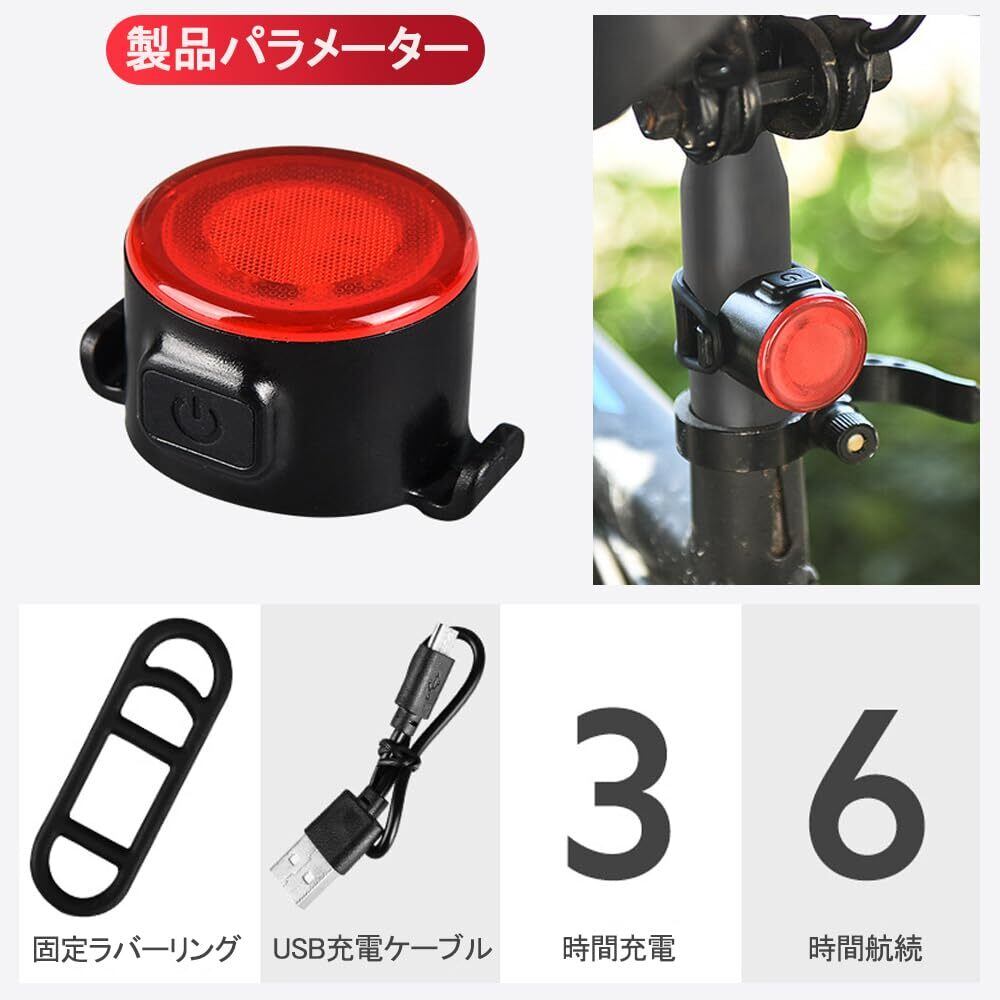 製品パラメーター

固定ラバーリング

USB充電ケーブル

3

時間充電

6

時間航続