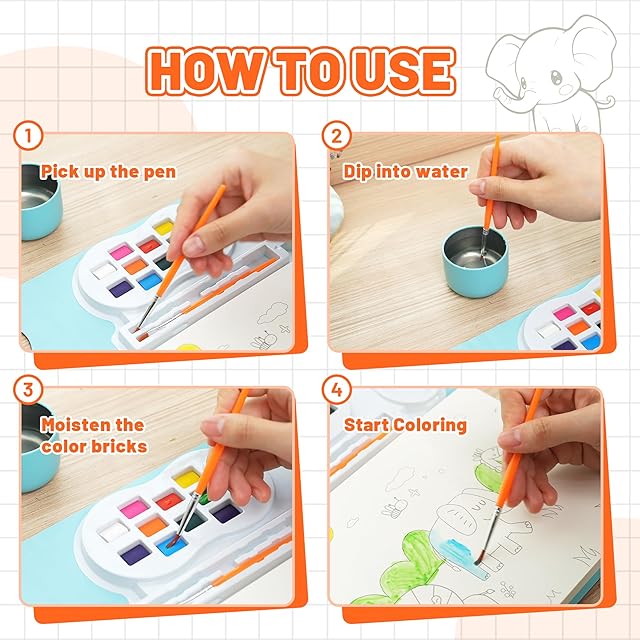 HOW TO USE

1
Pick up the pen

2
Dip into water

3
Moisten the color bricks

4
Start Coloring