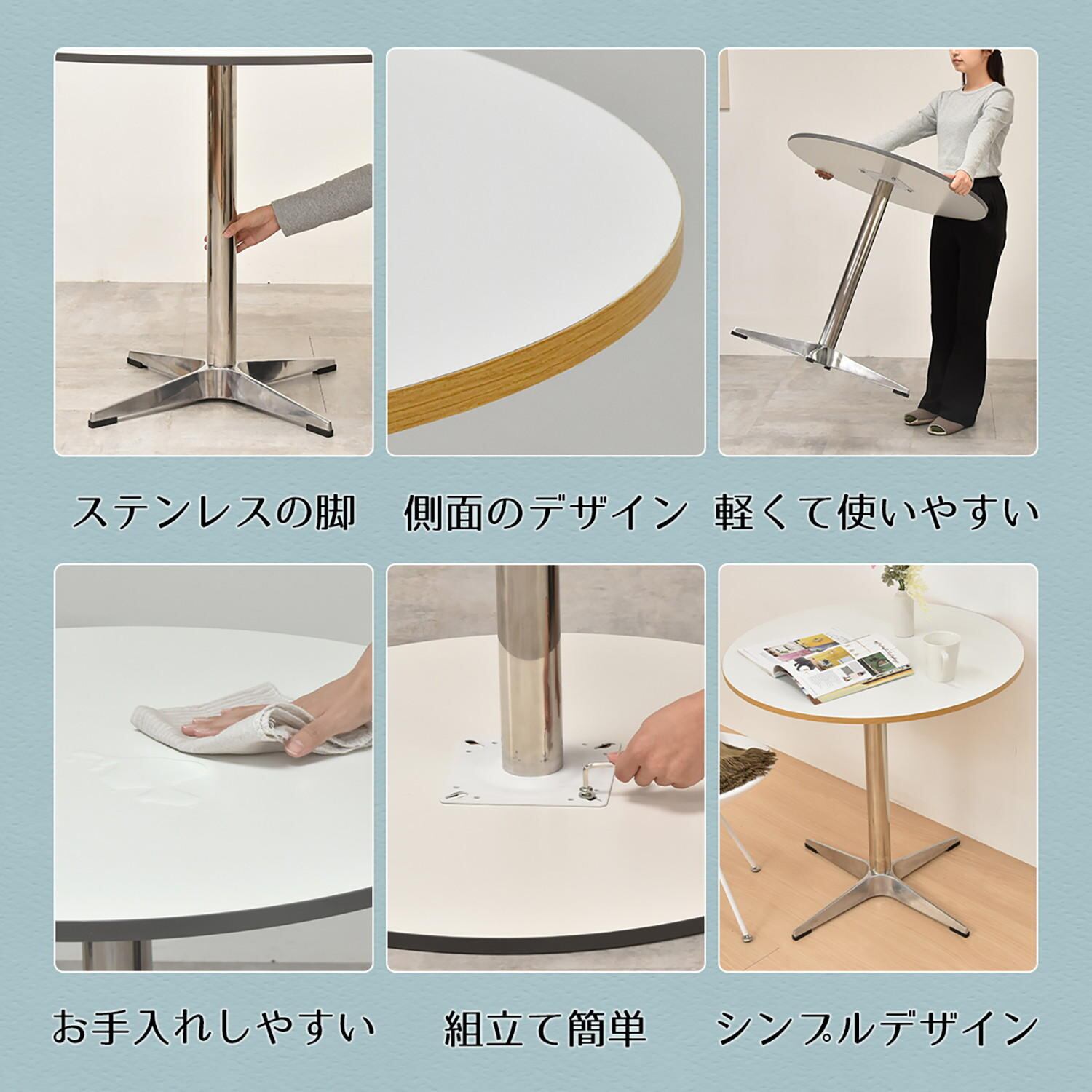 ステンレスの脚

側面のデザイン

軽くて使いやすい

お手入れしやすい

組立て簡単

シンプルデザイン