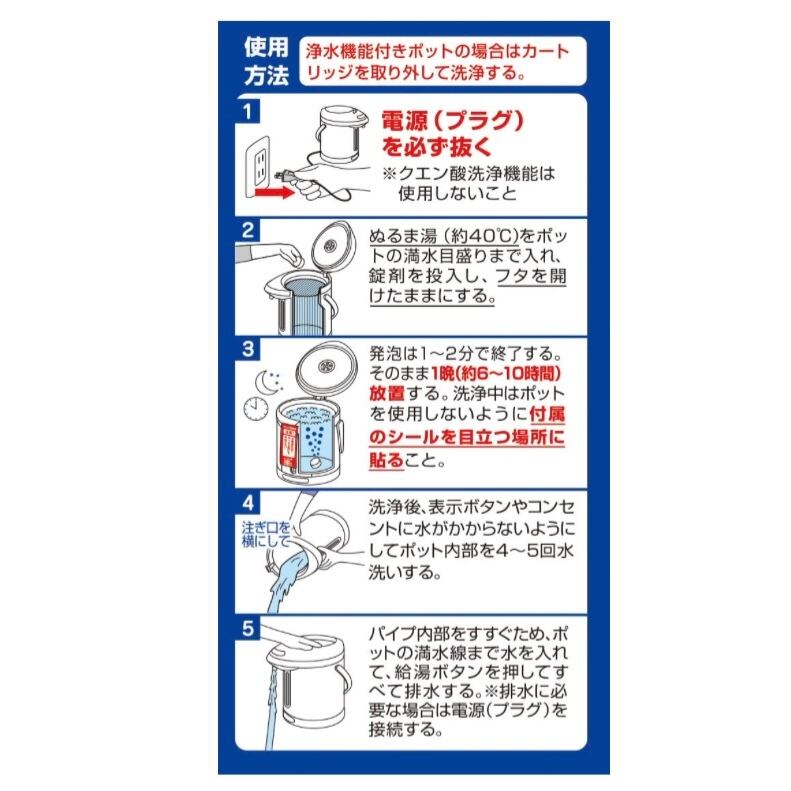 使用方法

浄水機能付きポットの場合はカートリッジを取り外して洗浄する。

1

電源（プラグ）を必ず抜く

※クエン酸洗浄機能は使用しないこと

2

ぬるま湯（約40℃）をポットの満水目盛りまで入れ、錠剤を投入し、フタを開けたままにする。

3

発泡は1〜2分で終了する。そのまま1晩（約6〜10時間）放置する。洗浄中はポットを使用しないように付属のシールを目立つ場所に貼ること。

4

注ぎ口を横にして

洗浄後、表示ボタンやコンセントに水がかからないようにしてポット内部を4〜5回水洗いする。

5

パイプ内部をすすぐため、ポットの満水線まで水を入れて、給湯ボタンを押してすべて排水する。※排水に必要な場合は電源（プラグ）を接続する。