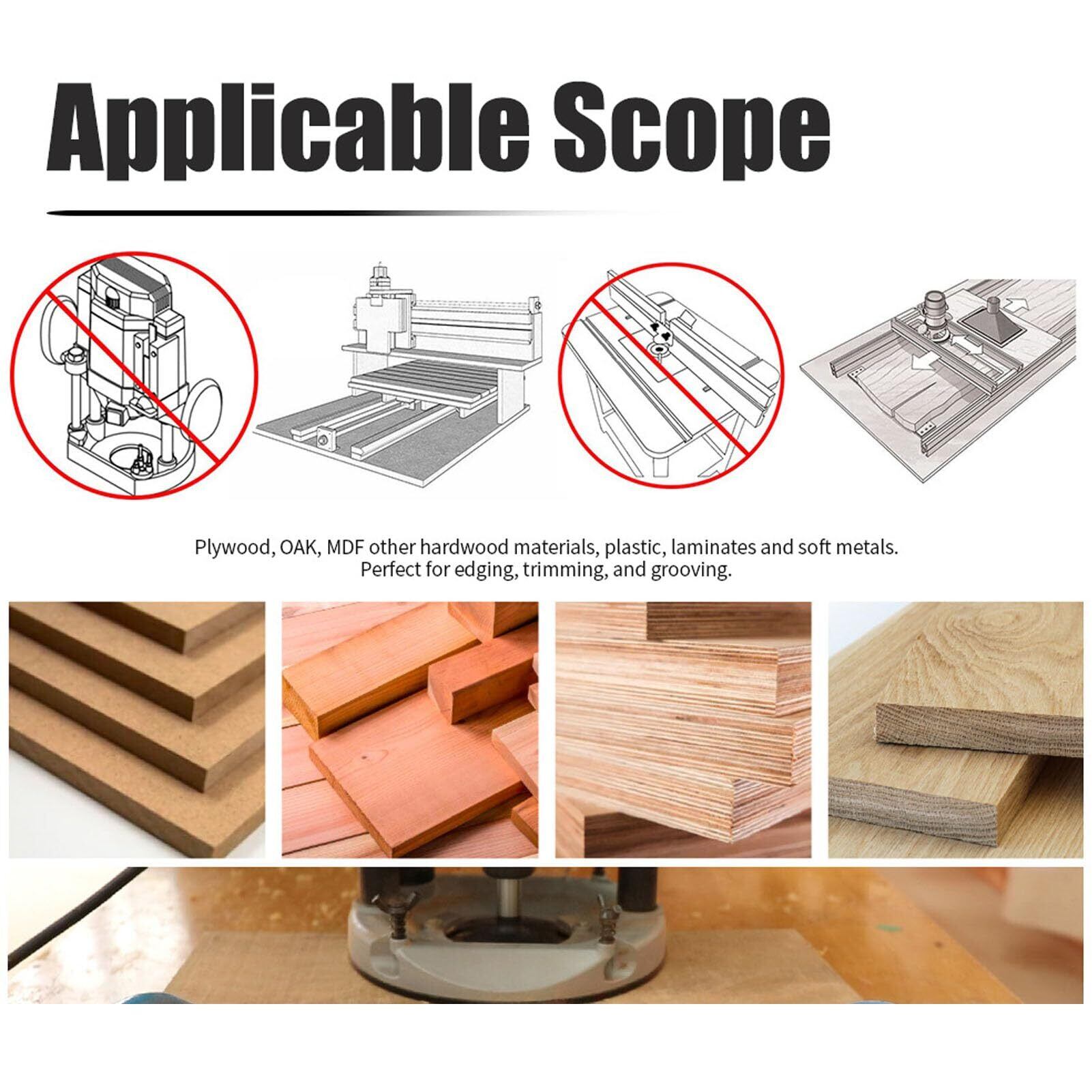 Applicable Scope

Plywood, OAK, MDF other hardwood materials, plastic, laminates and soft metals.
Perfect for edging, trimming, and grooving.