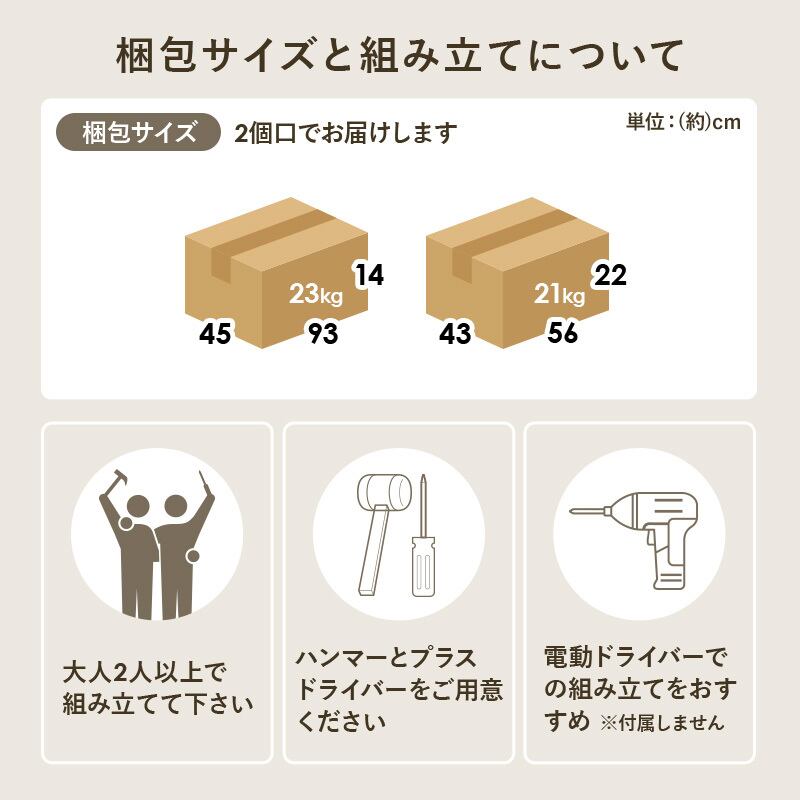 梱包サイズと組み立てについて

梱包サイズ 2個口でお届けします

単位：(約)cm

14
23kg
45 93

22
21kg
43 56

大人2人以上で組み立てて下さい

ハンマーとプラスドライバーをご用意ください

電動ドライバーでの組み立てをおすすめ ※付属しません