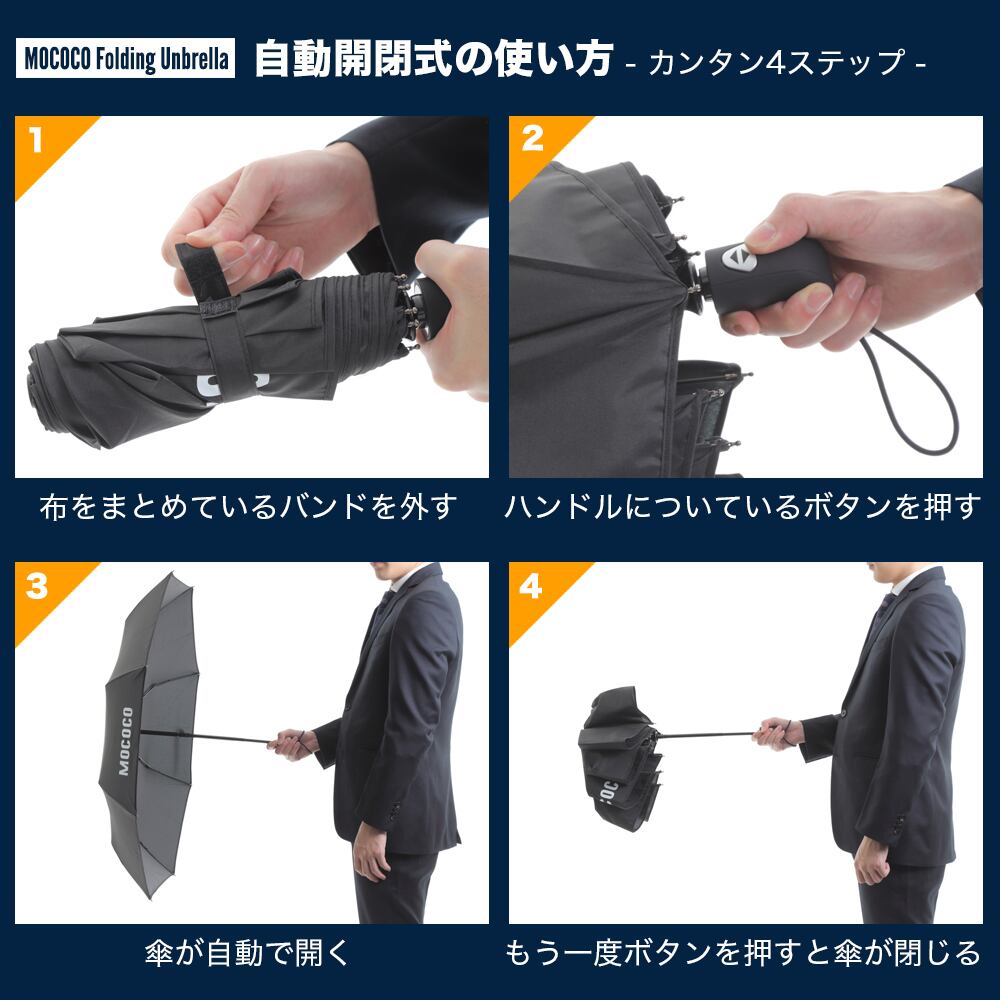 MOCOCO Folding Unbrella 自動開閉式の使い方 - カンタン4ステップ -

1

布をまとめているバンドを外す

2

ハンドルについているボタンを押す

3

MOCOCO

傘が自動で開く

4

もう一度ボタンを押すと傘が閉じる