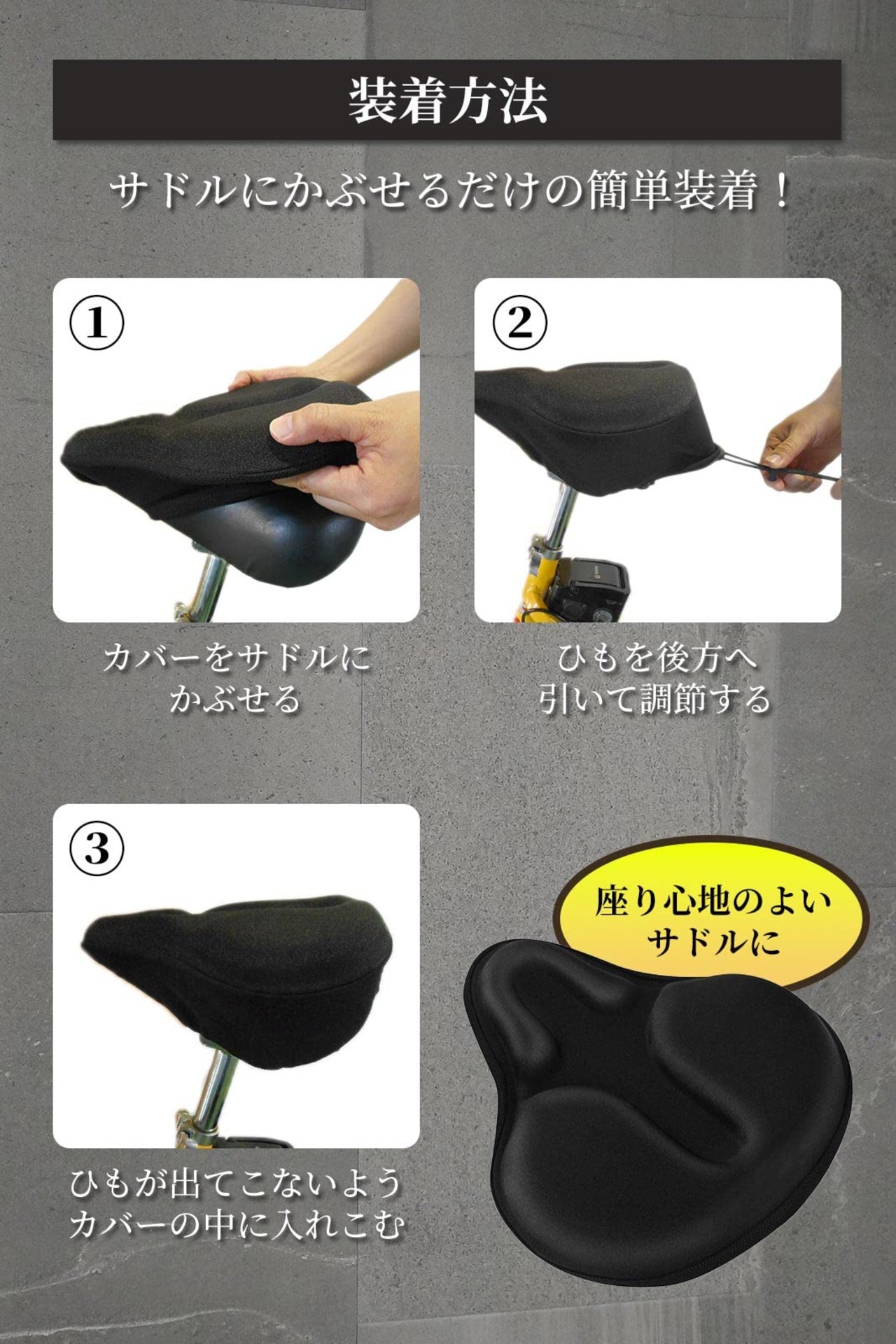 装着方法

サドルにかぶせるだけの簡単装着！

①

カバーをサドルに
かぶせる

②

ひもを後方へ
引いて調節する

③

ひもが出てこないよう
カバーの中に入れこむ

座り心地のよい
サドルに