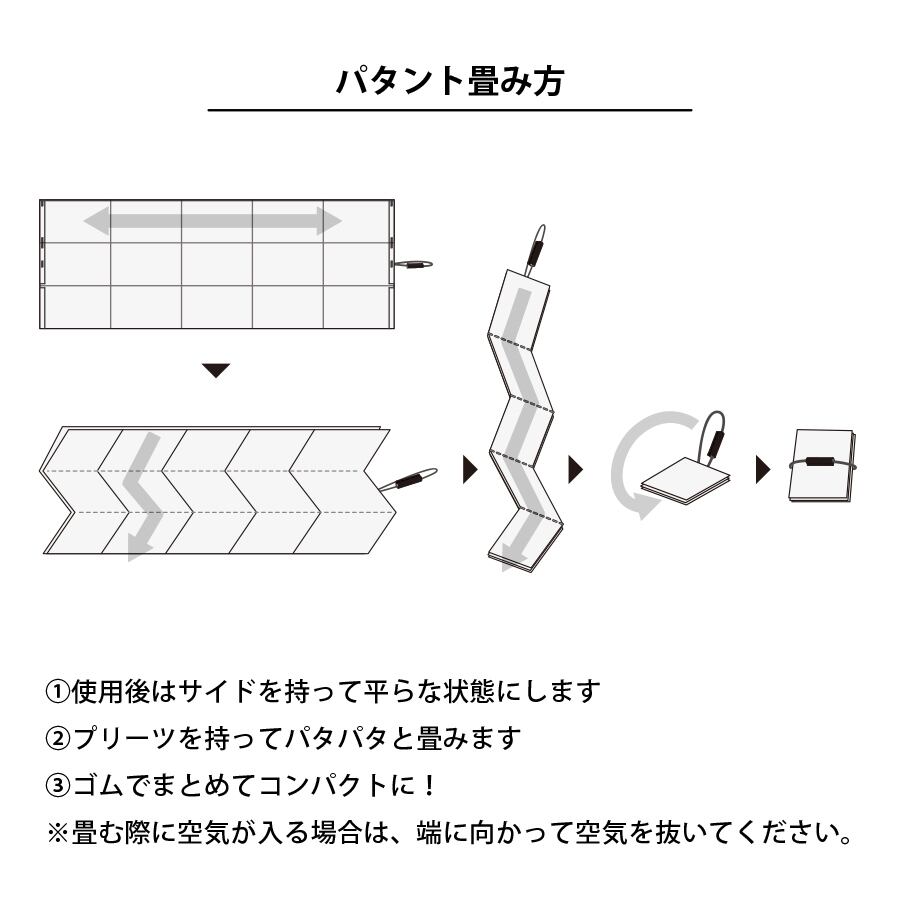 パタント畳み方

①使用後はサイドを持って平らな状態にします
②プリーツを持ってパタパタと畳みます
③ゴムでまとめてコンパクトに！
※畳む際に空気が入る場合は、端に向かって空気を抜いてください。