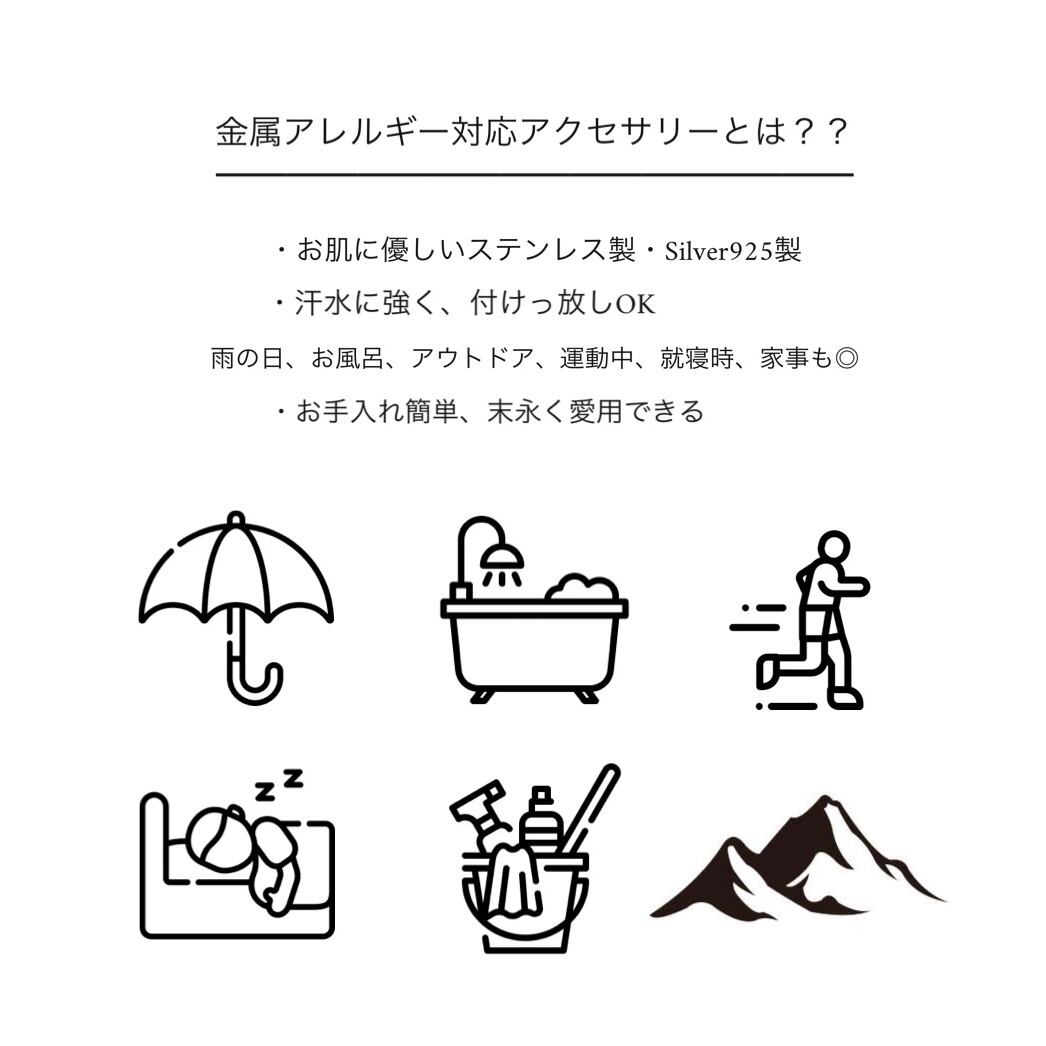 金属アレルギー対応アクセサリーとは？？

・お肌に優しいステンレス製・Silver925製
・汗水に強く、付けっ放しOK
雨の日、お風呂、アウトドア、運動中、就寝時、家事も◎
・お手入れ簡単、末永く愛用できる

z z