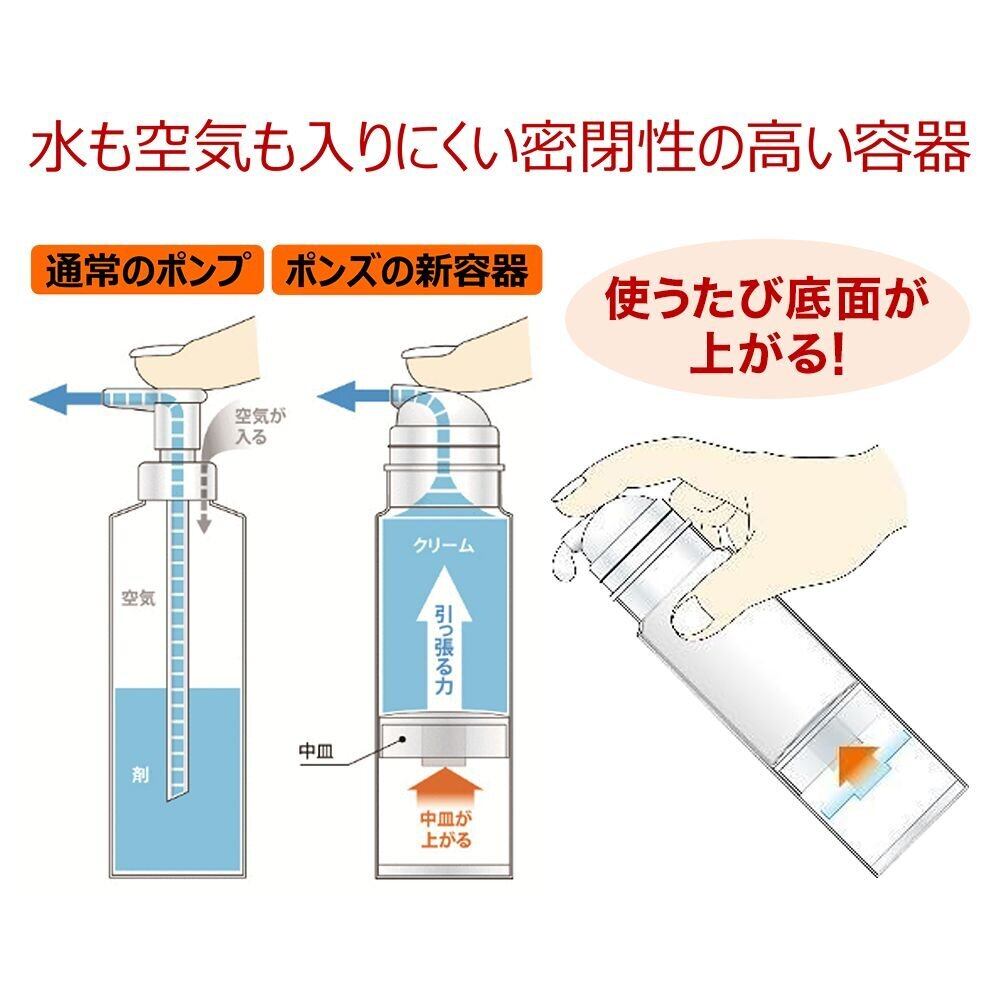 水も空気も入りにくい密閉性の高い容器

通常のポンプ

ポンズの新容器

使うたび底面が上がる!

空気が入る

空気

剤

クリーム

引っ張る力

中皿

中皿が上がる