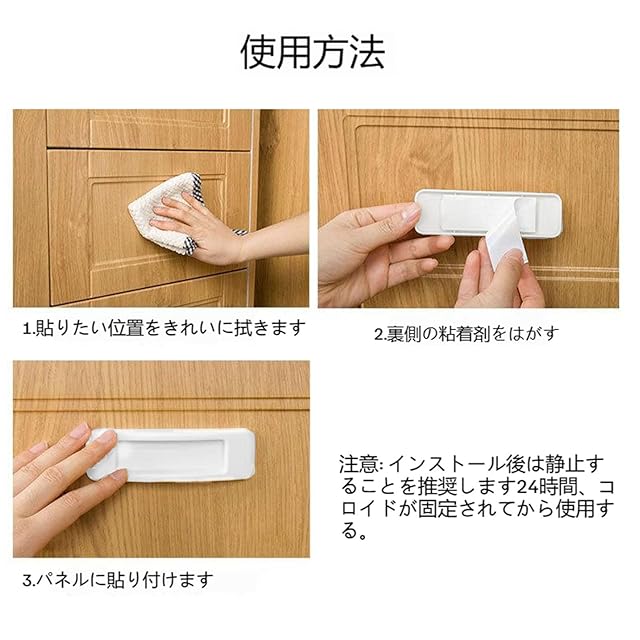 使用方法

1.貼りたい位置をきれいに拭きます

2.裏側の粘着剤をはがす

3.パネルに貼り付けます

注意: インストール後は静止することを推奨します24時間、コロイドが固定されてから使用する。