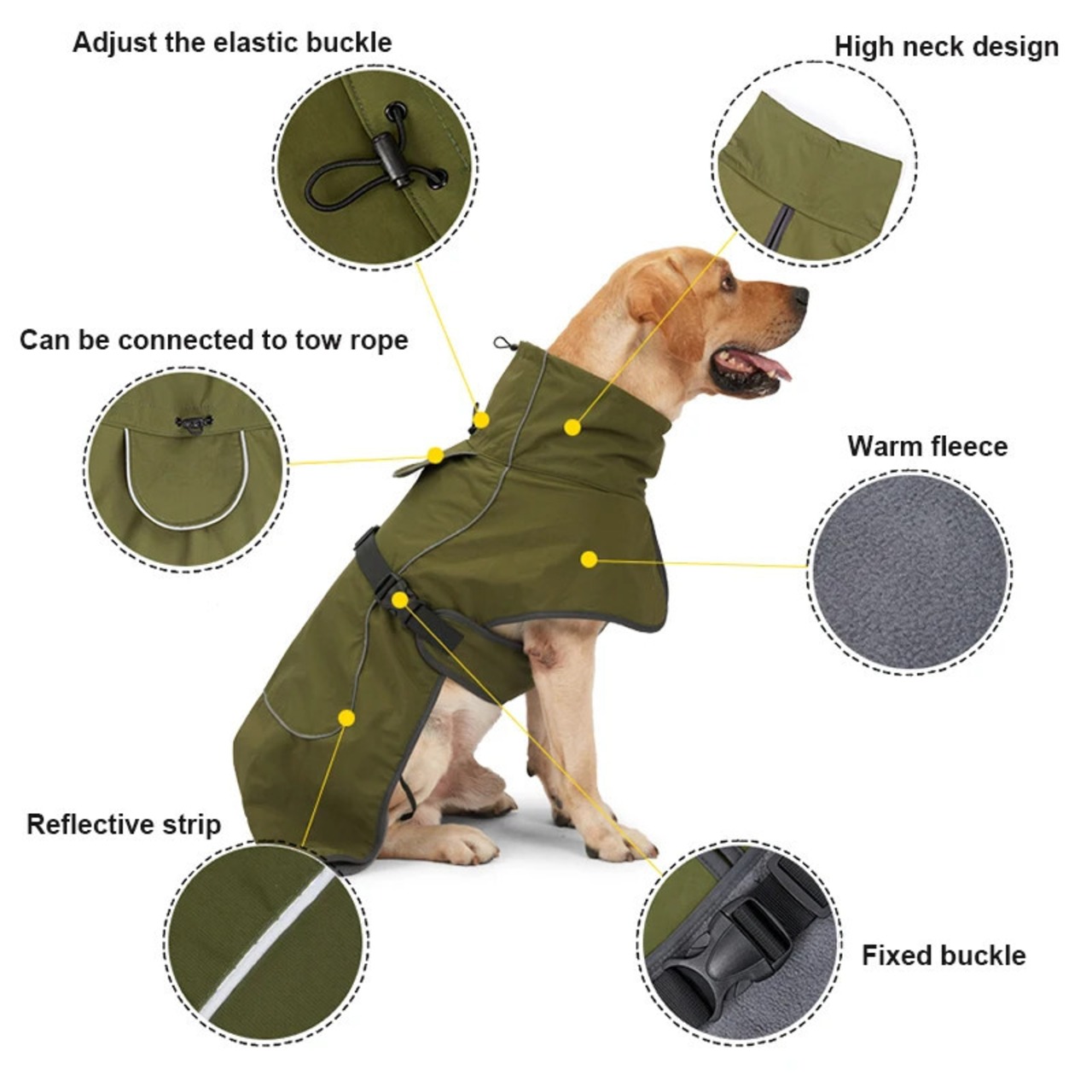 Adjust the elastic buckle

High neck design

Can be connected to tow rope

Warm fleece

Reflective strip

Fixed buckle