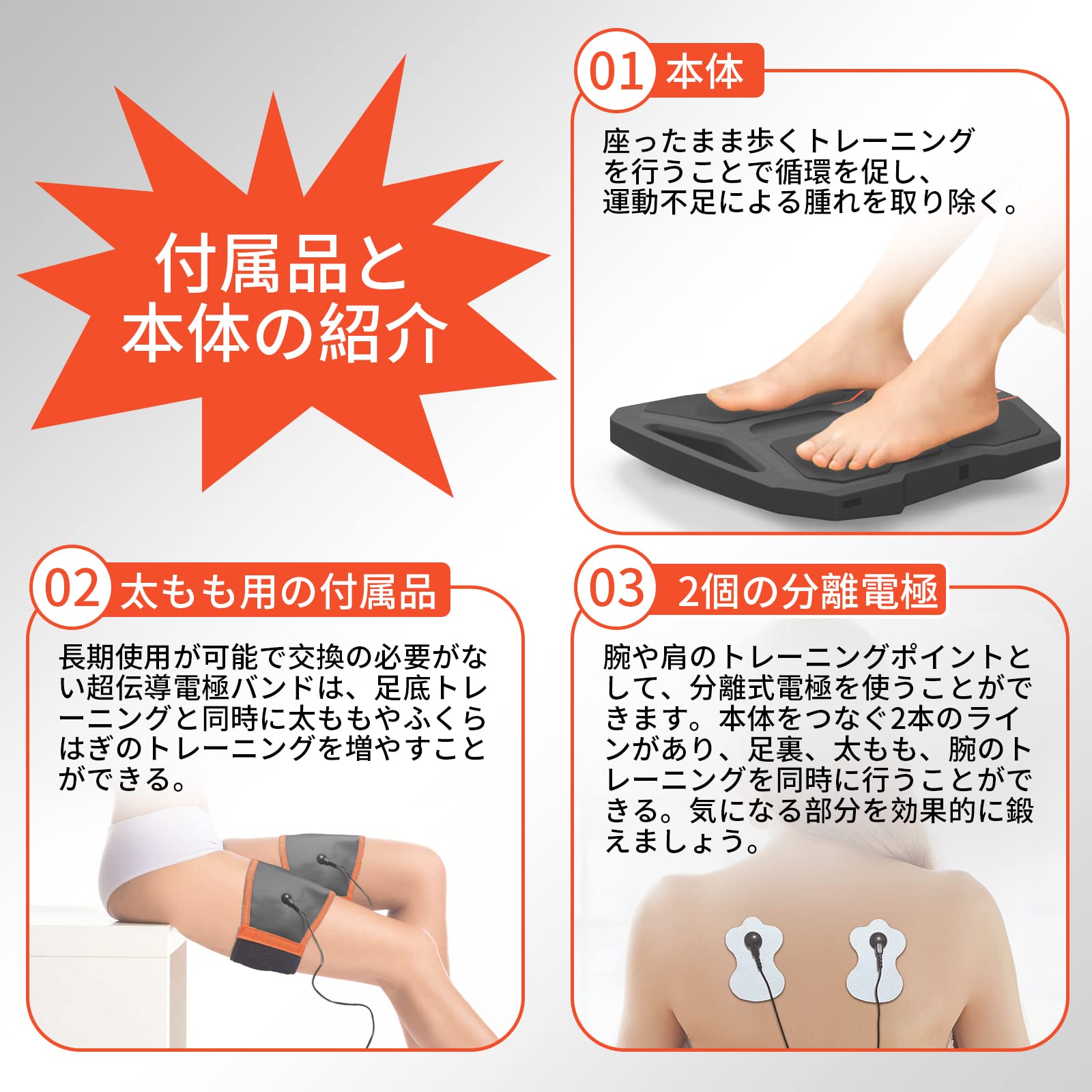 付属品と本体の紹介

01 本体

座ったまま歩くトレーニングを行うことで循環を促し、運動不足による腫れを取り除く。

02 太もも用の付属品

長期使用が可能で交換の必要がない超伝導電極バンドは、足底トレーニングと同時に太ももやふくらはぎのトレーニングを増やすことができる。

03 2個の分離電極

腕や肩のトレーニングポイントとして、分離式電極を使うことができます。本体をつなぐ2本のラインがあり、足裏、太もも、腕のトレーニングを同時に行うことができる。気になる部分を効果的に鍛えましょう。