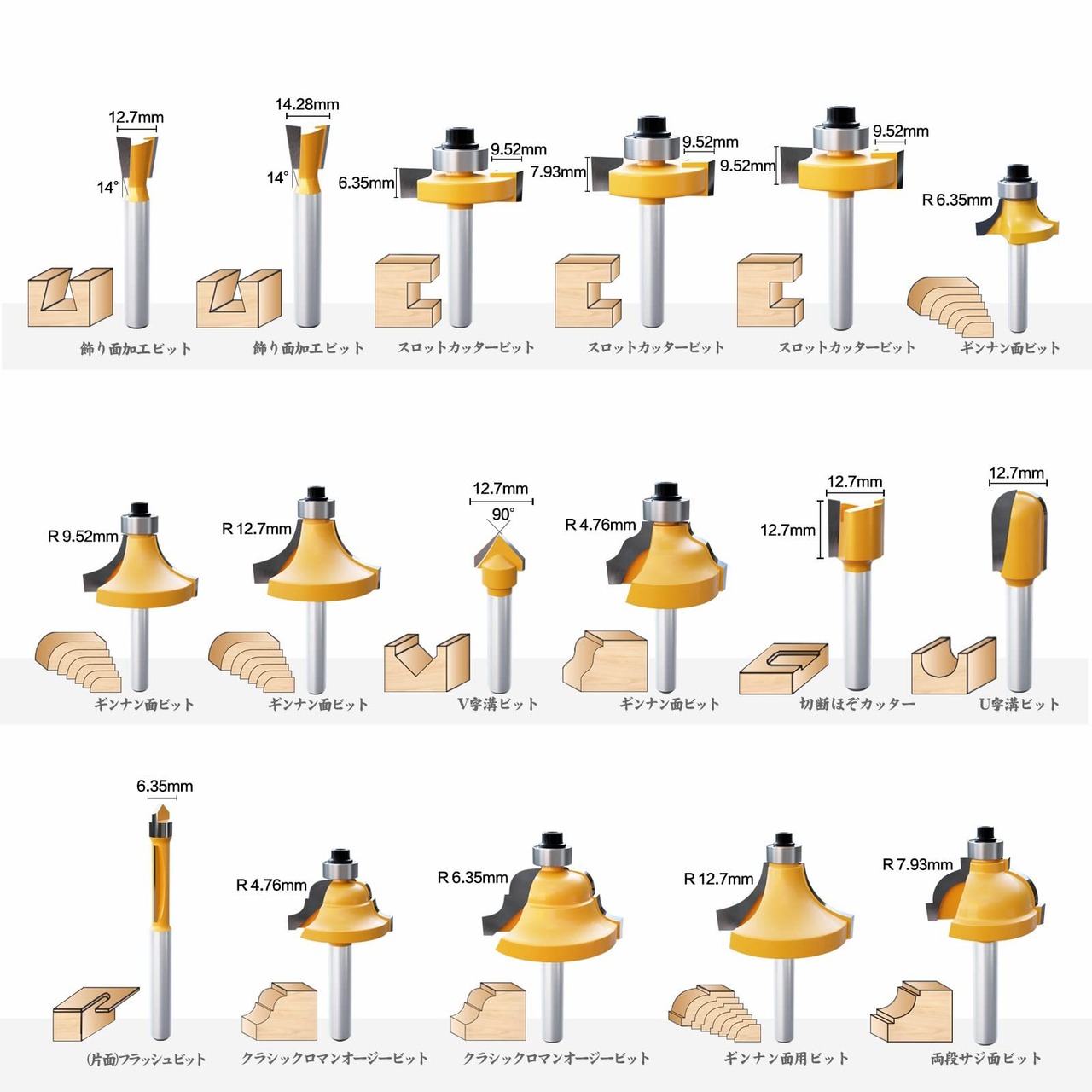 12.7mm
14°
飾り面加工ビット

14.28mm
14°
飾り面加工ビット

9.52mm
6.35mm
スロットカッタービット

9.52mm
7.93mm
スロットカッタービット

9.52mm
9.52mm
スロットカッタービット

R 6.35mm
ギンナン面ビット

R 9.52mm
ギンナン面ビット

R 12.7mm
ギンナン面ビット

12.7mm
90°
V字溝ビット

R 4.76mm
ギンナン面ビット

12.7mm
12.7mm
切断ほぞカッター

12.7mm
U字溝ビット

6.35mm
(片面)フラッシュビット

R 4.76mm
クラシックロマンオージービット

R 6.35mm
クラシックロマンオージービット

R 12.7mm
ギンナン面用ビット

R 7.93mm
両段サジ面ビット