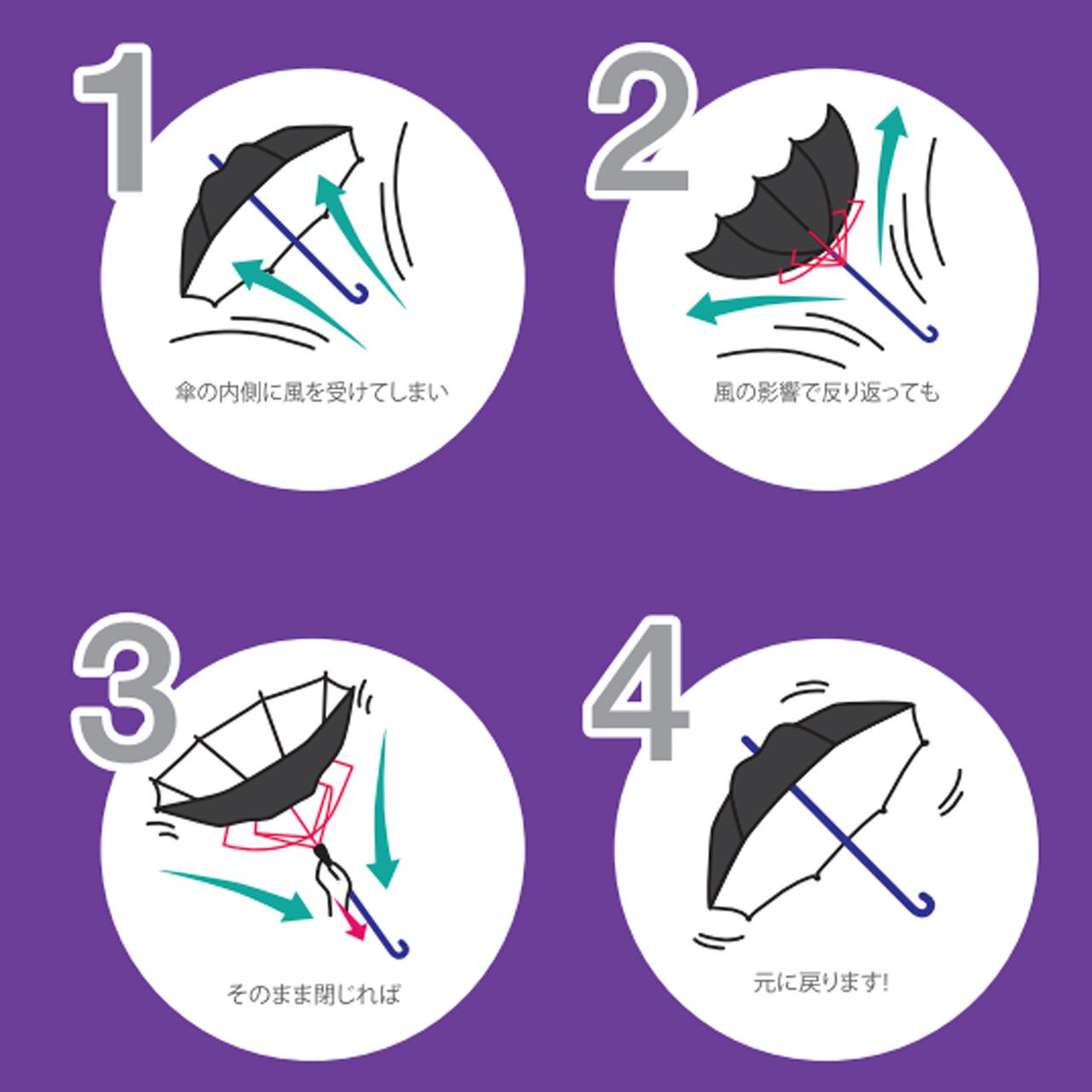 1

傘の内側に風を受けてしまい

2

風の影響で反り返っても

3

そのまま閉じれば

4

元に戻ります!