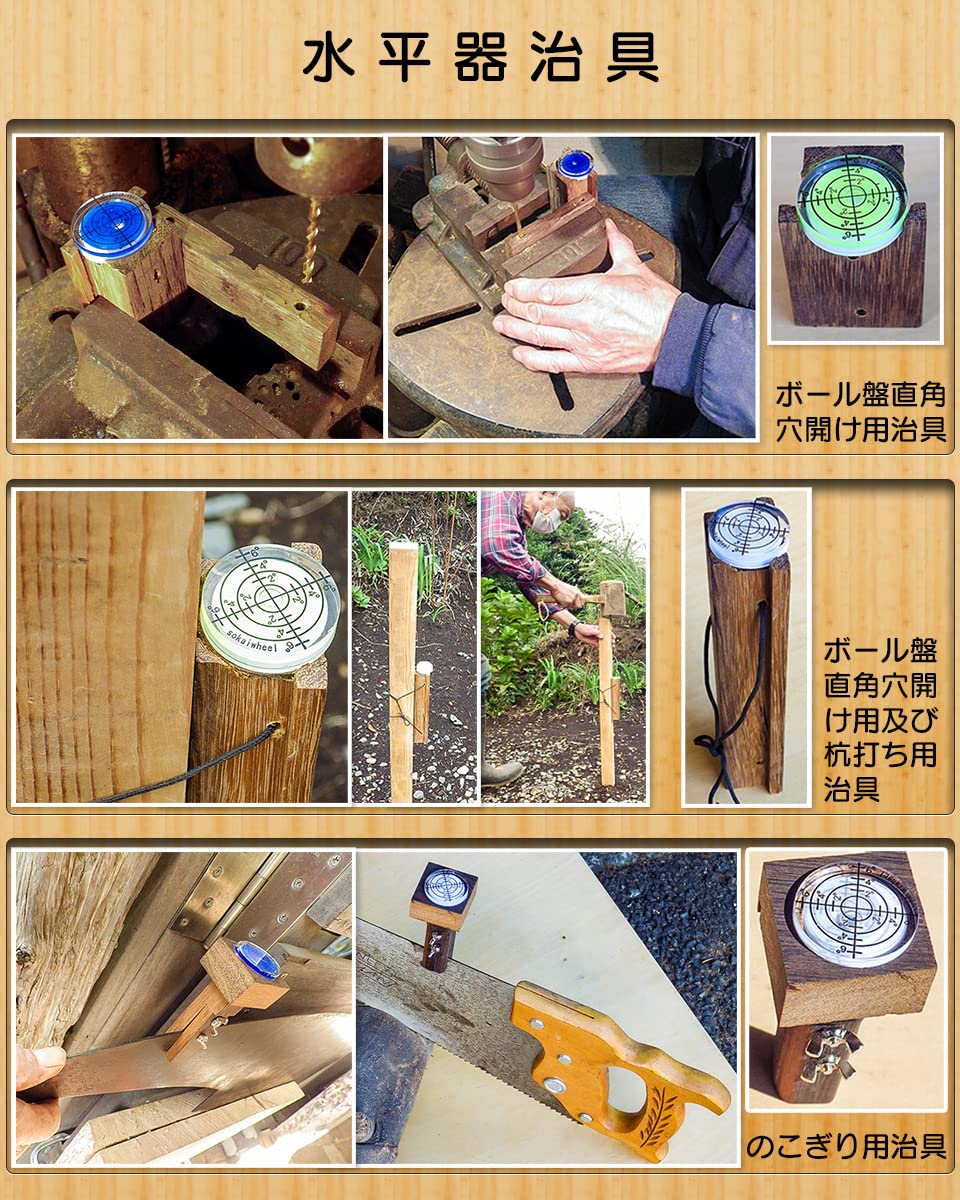 水平器治具

ボール盤直角穴開け用治具

sokaiwheel

ボール盤直角穴開け用及び杭打ち用治具

のこぎり用治具