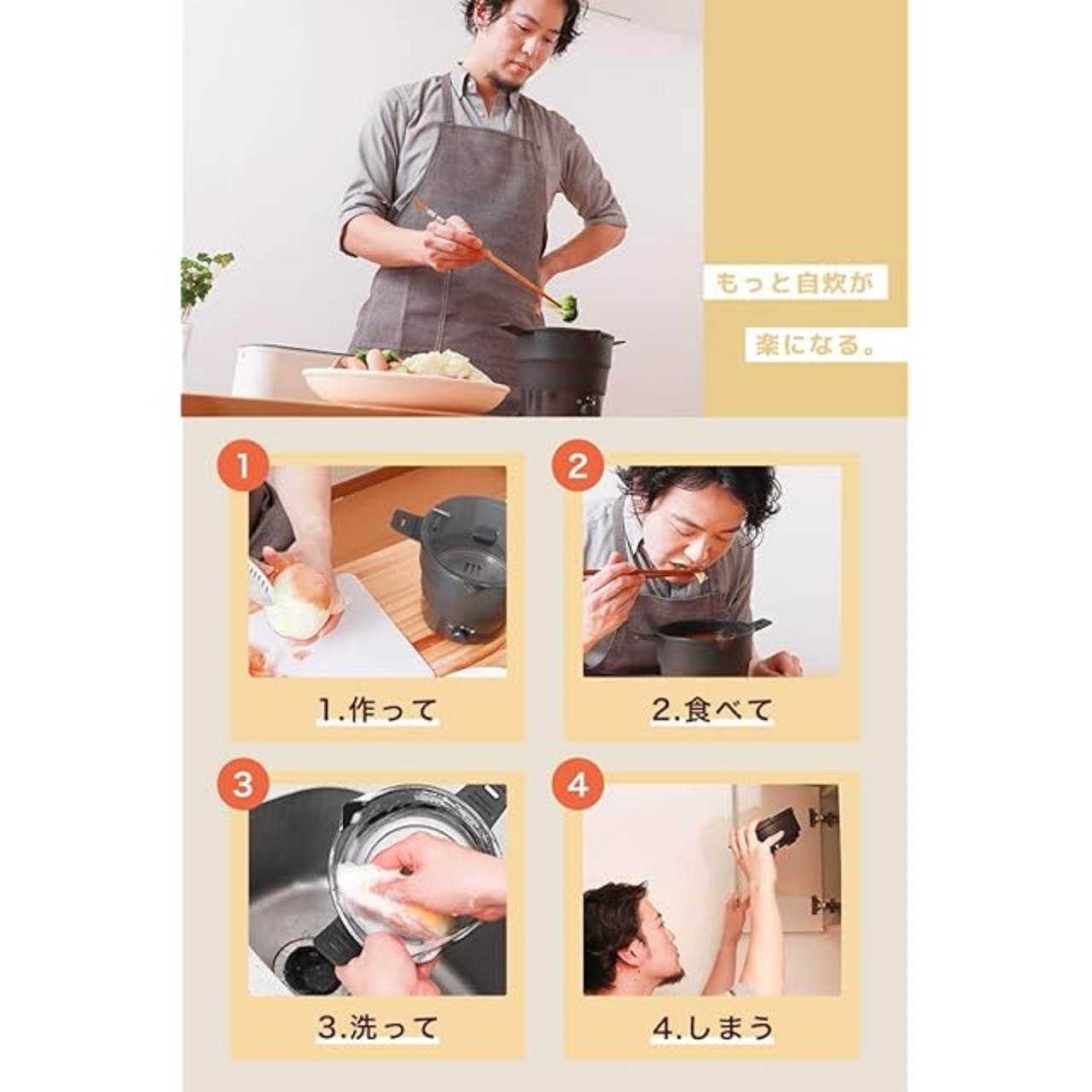 もっと自炊が

楽になる。

1

1.作って

2

2.食べて

3

3.洗って

4

4.しまう