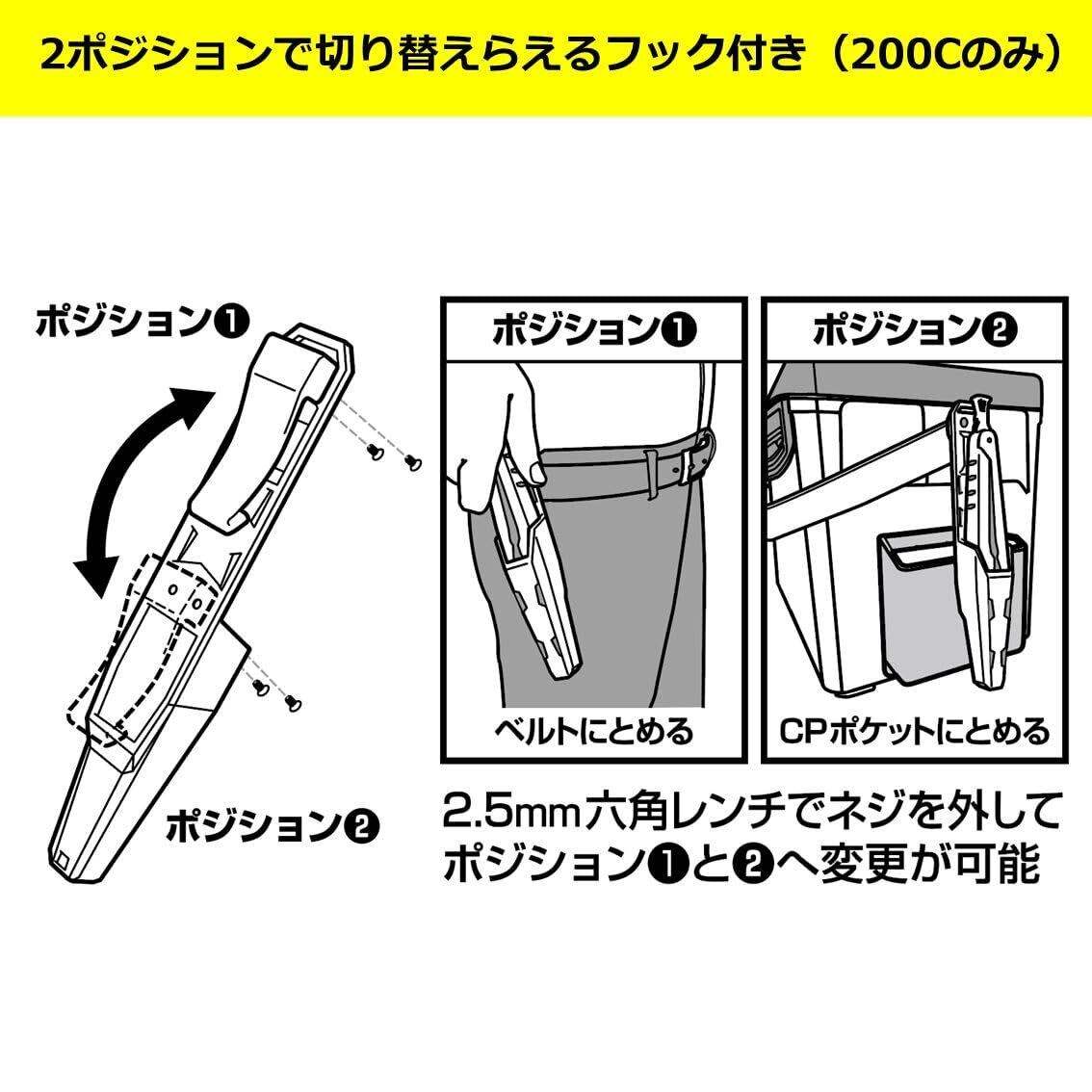 2ポジションで切り替えらえるフック付き（200Cのみ）

ポジション❶

ポジション❷

ポジション❶

ベルトにとめる

ポジション❷

CPポケットにとめる

2.5mm六角レンチでネジを外して
ポジション❶と❷へ変更が可能