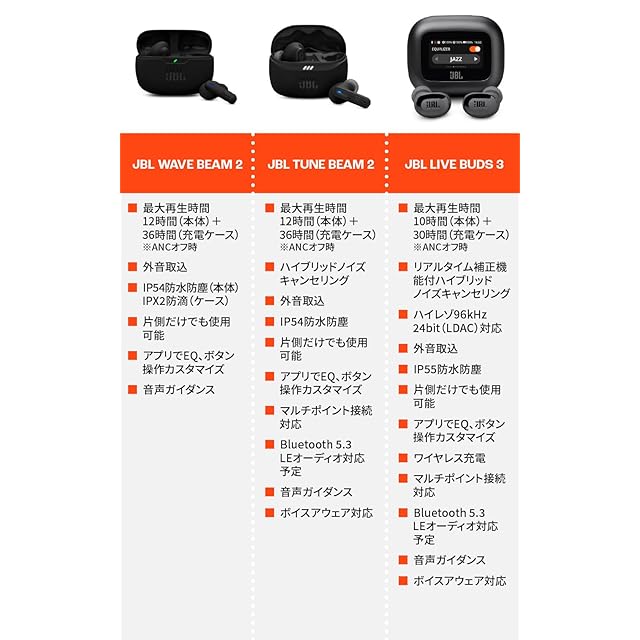 EQUALIZER
JAZZ
JBL

JBL WAVE BEAM 2

■ 最大再生時間 12時間（本体）＋ 36時間（充電ケース） ※ANCオフ時
■ 外音取込
■ IP54防水防塵（本体） IPX2防滴（ケース）
■ 片側だけでも使用可能
■ アプリでEQ、ボタン操作カスタマイズ
■ 音声ガイダンス

JBL TUNE BEAM 2

■ 最大再生時間 12時間（本体）＋ 36時間（充電ケース） ※ANCオフ時
■ ハイブリッドノイズキャンセリング
■ 外音取込
■ IP54防水防塵
■ 片側だけでも使用可能
■ アプリでEQ、ボタン操作カスタマイズ
■ マルチポイント接続対応
■ Bluetooth 5.3 LEオーディオ対応予定
■ 音声ガイダンス
■ ボイスアウェア対応

JBL LIVE BUDS 3

■ 最大再生時間 10時間（本体）＋ 30時間（充電ケース） ※ANCオフ時
■ リアルタイム補正機能付ハイブリッドノイズキャンセリング
■ ハイレゾ96kHz 24bit（LDAC）対応
■ 外音取込
■ IP55防水防塵
■ 片側だけでも使用可能
■ アプリでEQ、ボタン操作カスタマイズ
■ ワイヤレス充電
■ マルチポイント接続対応
■ Bluetooth 5.3 LEオーディオ対応予定
■ 音声ガイダンス
■ ボイスアウェア対応