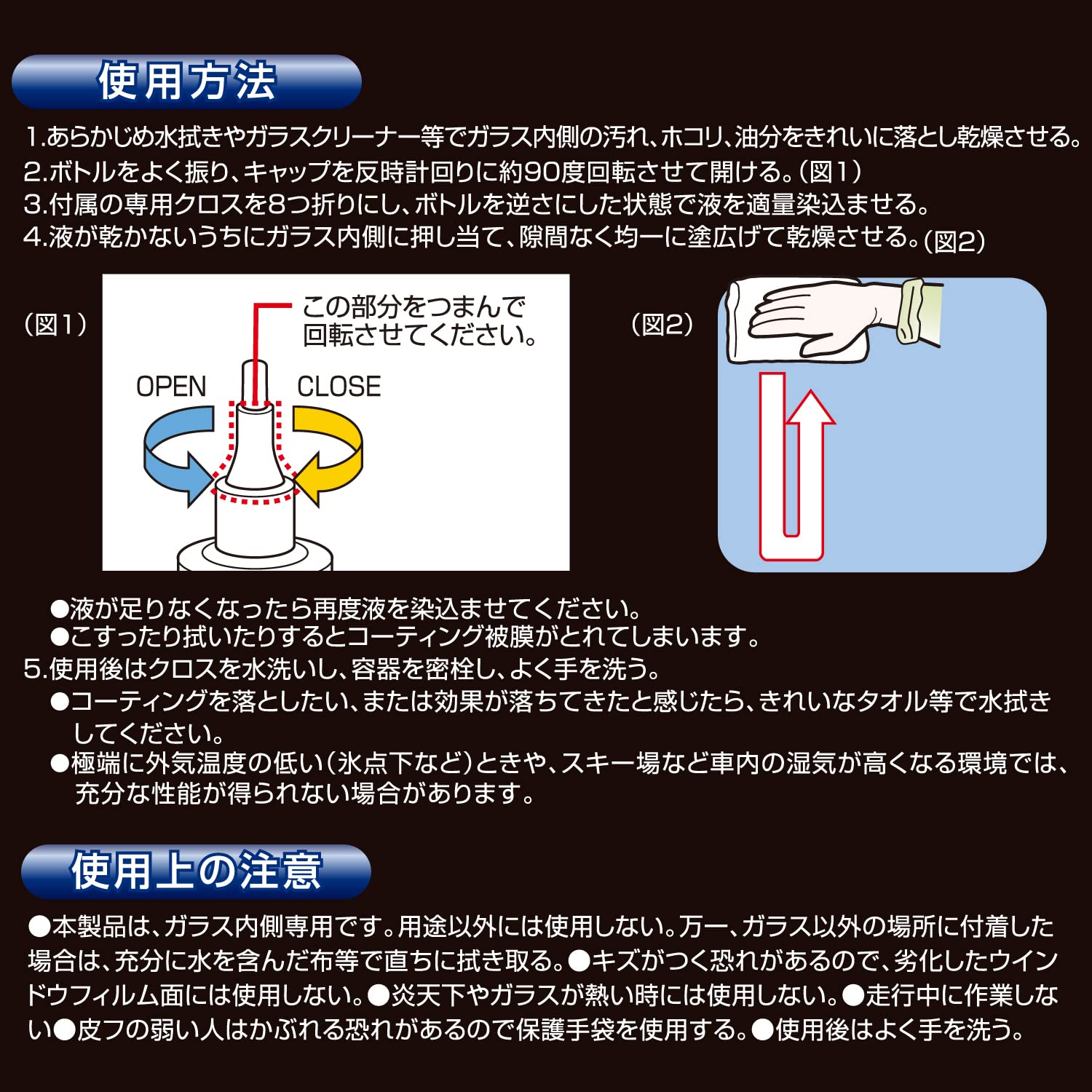 使用方法

1.あらかじめ水拭きやガラスクリーナー等でガラス内側の汚れ、ホコリ、油分をきれいに落とし乾燥させる。
2.ボトルをよく振り、キャップを反時計回りに約90度回転させて開ける。(図1)
3.付属の専用クロスを8つ折りにし、ボトルを逆さにした状態で液を適量染込ませる。
4.液が乾かないうちにガラス内側に押し当て、隙間なく均一に塗広げて乾燥させる。(図2)

(図1)

この部分をつまんで回転させてください。

OPEN

CLOSE

(図2)

●液が足りなくなったら再度液を染込ませてください。
●こすったり拭いたりするとコーティング被膜がとれてしまいます。
5.使用後はクロスを水洗いし、容器を密栓し、よく手を洗う。
●コーティングを落としたい、または効果が落ちてきたと感じたら、きれいなタオル等で水拭きしてください。
●極端に外気温度の低い(氷点下など)ときや、スキー場など車内の湿気が高くなる環境では、充分な性能が得られない場合があります。

使用上の注意

●本製品は、ガラス内側専用です。用途以外には使用しない。万一、ガラス以外の場所に付着した場合は、充分に水を含んだ布等で直ちに拭き取る。●キズがつく恐れがあるので、劣化したウインドウフィルム面には使用しない。●炎天下やガラスが熱い時には使用しない。●走行中に作業しない●皮フの弱い人はかぶれる恐れがあるので保護手袋を使用する。●使用後はよく手を洗う。