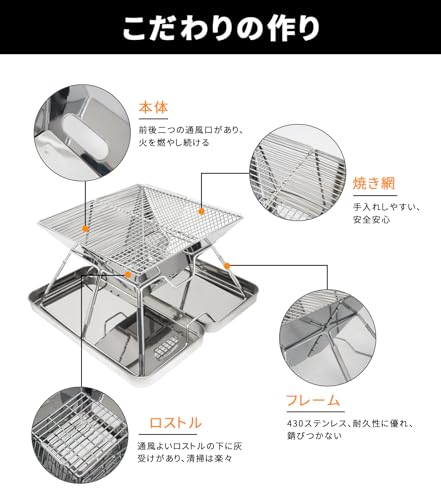 こだわりの作り

本体

前後二つの通風口があり、火を燃やし続ける

焼き網

手入れしやすい、安全安心

フレーム

430ステンレス、耐久性に優れ、錆びつかない

ロストル

通風よいロストルの下に灰受けがあり、清掃は楽々